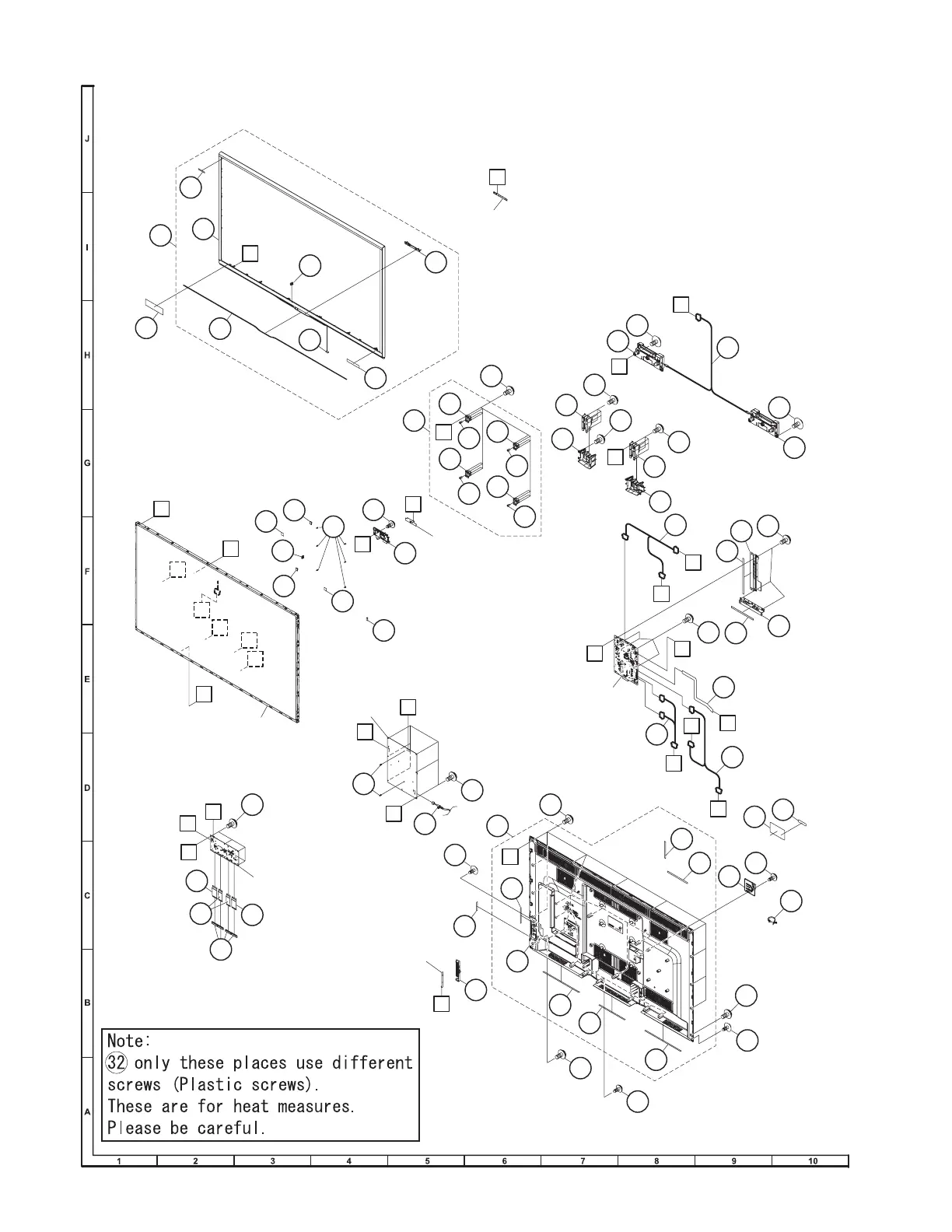 J

I

H

G

F

E

D

C

B

A

Note:
32 only these places use different screws (Plastic screws).
These are for heat measures.
Please be careful.

1 2 3 4 5 6 7 8 9 10