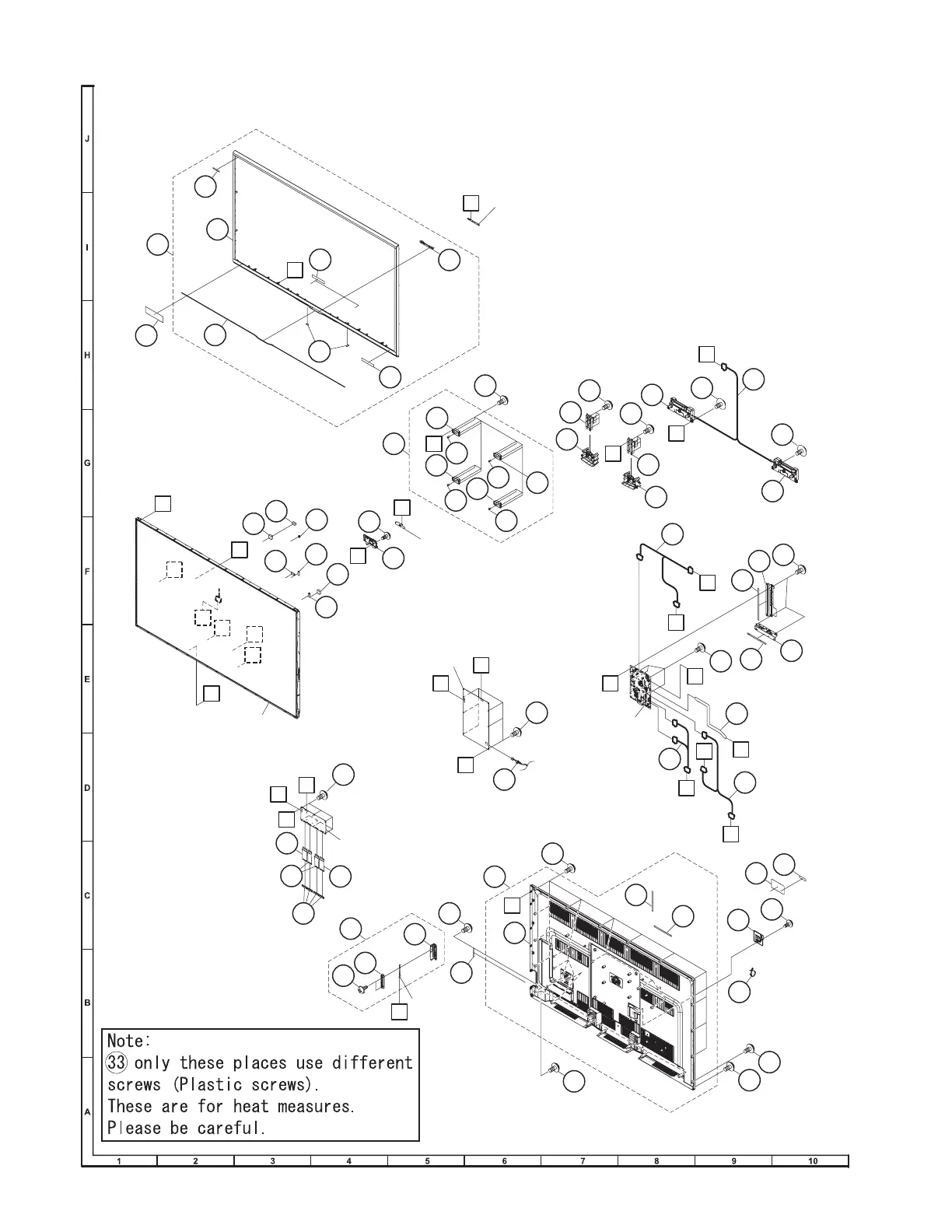 J

I

H

G

F

E

D

C

B

A

Note:
33 only these places use different screws (Plastic screws).
These are for heat measures.
Please be careful.

1 2 3 4 5 6 7 8 9 10