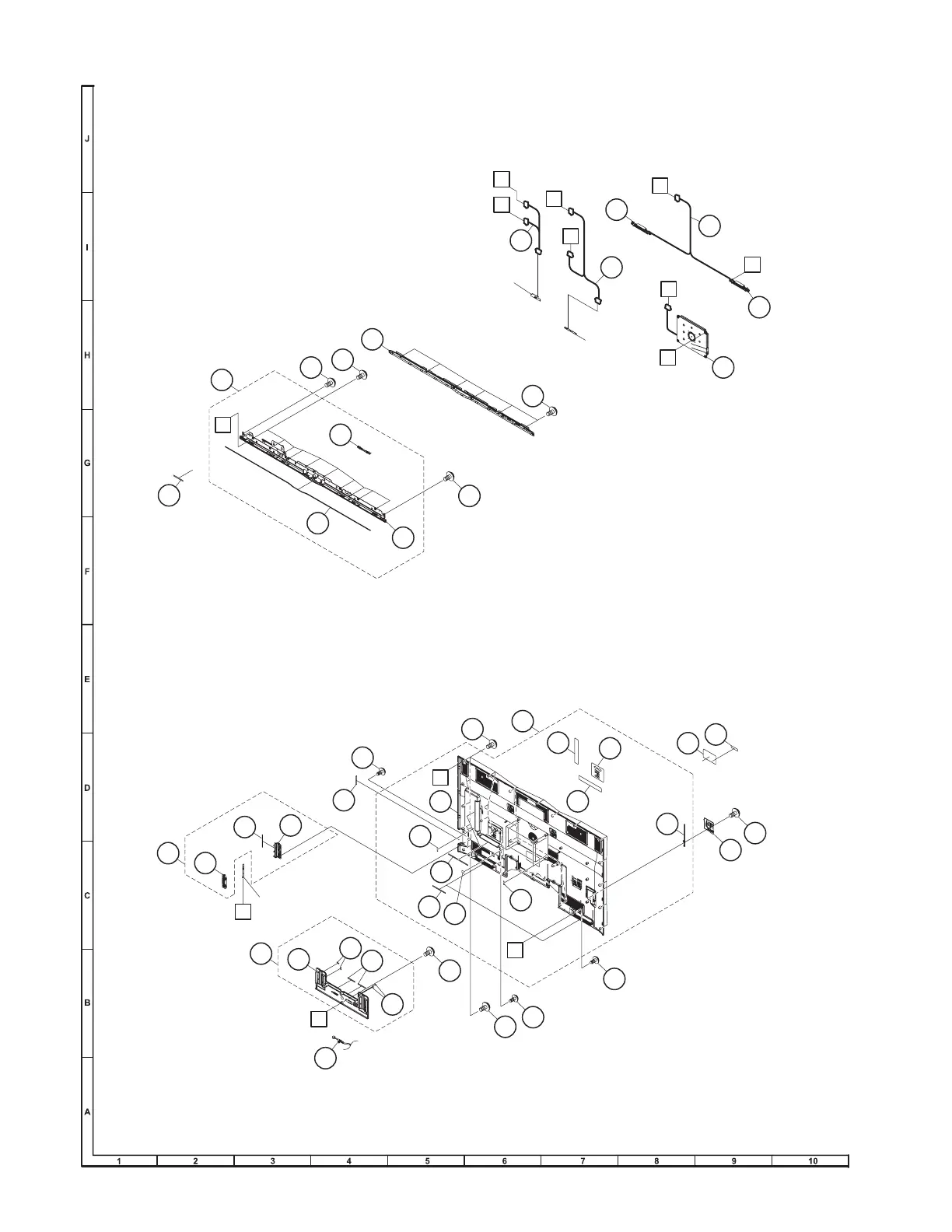 J

I

H

G

F

E

D

C

B

A

1 2 3 4 5 6 7 8 9 10