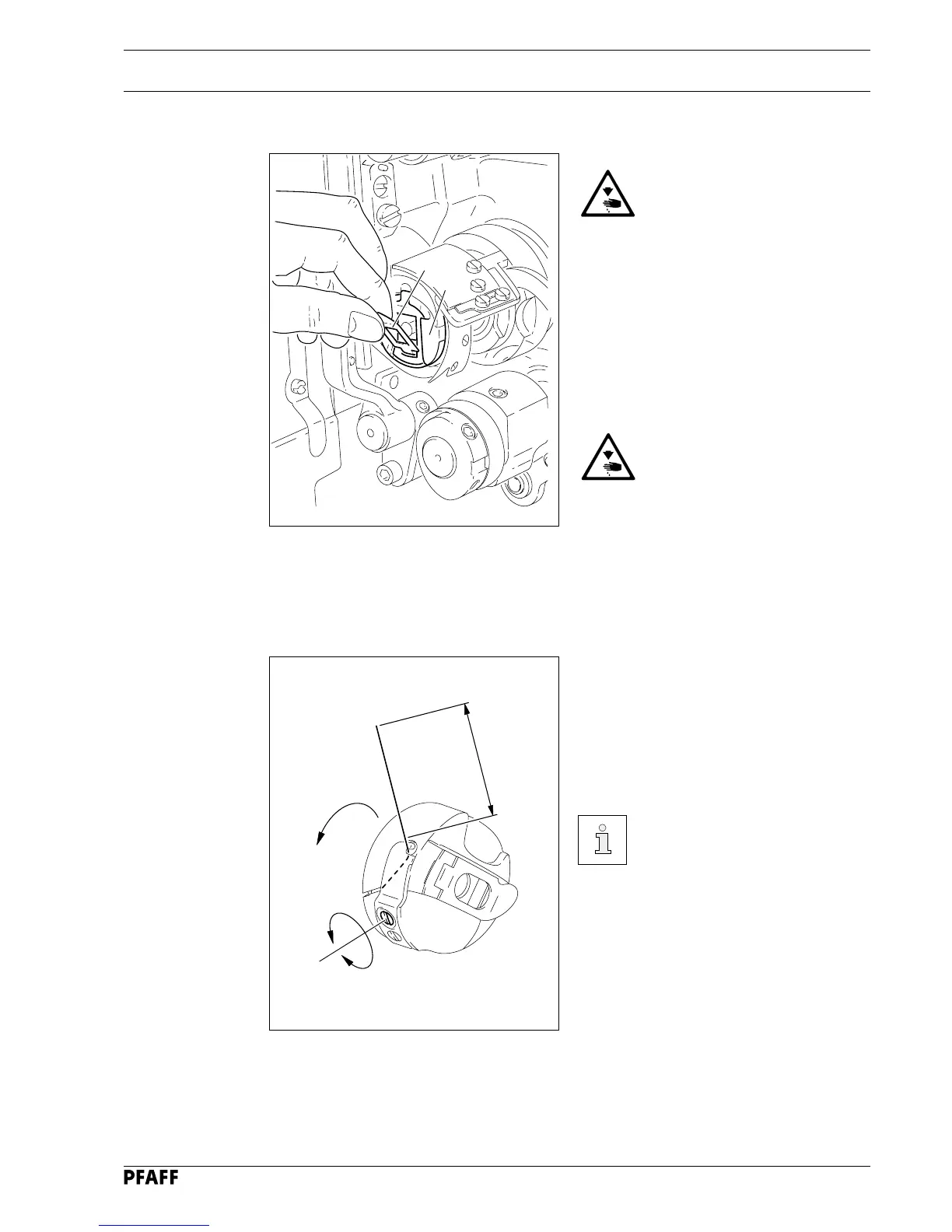 PFAFF