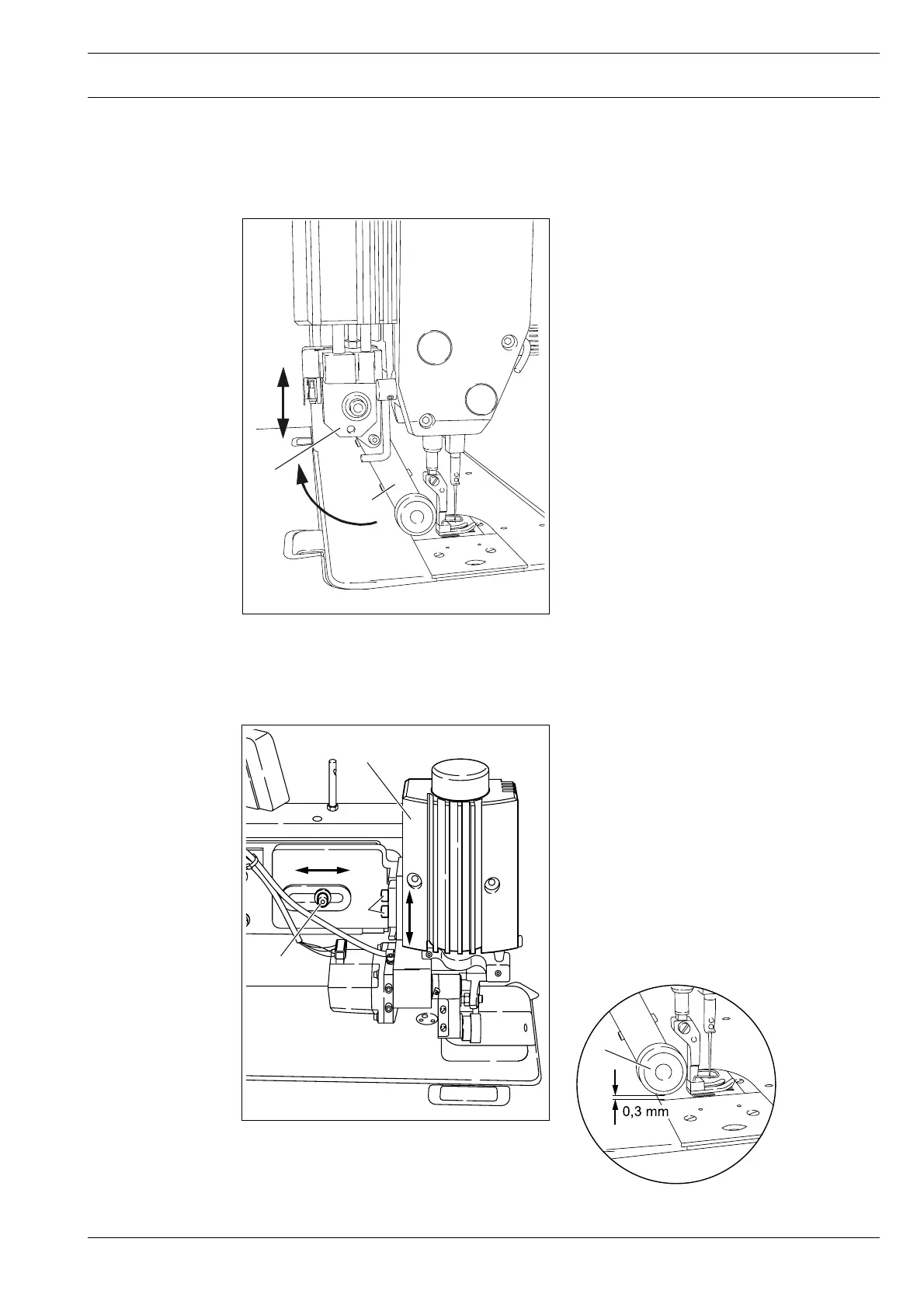 0,3 mm