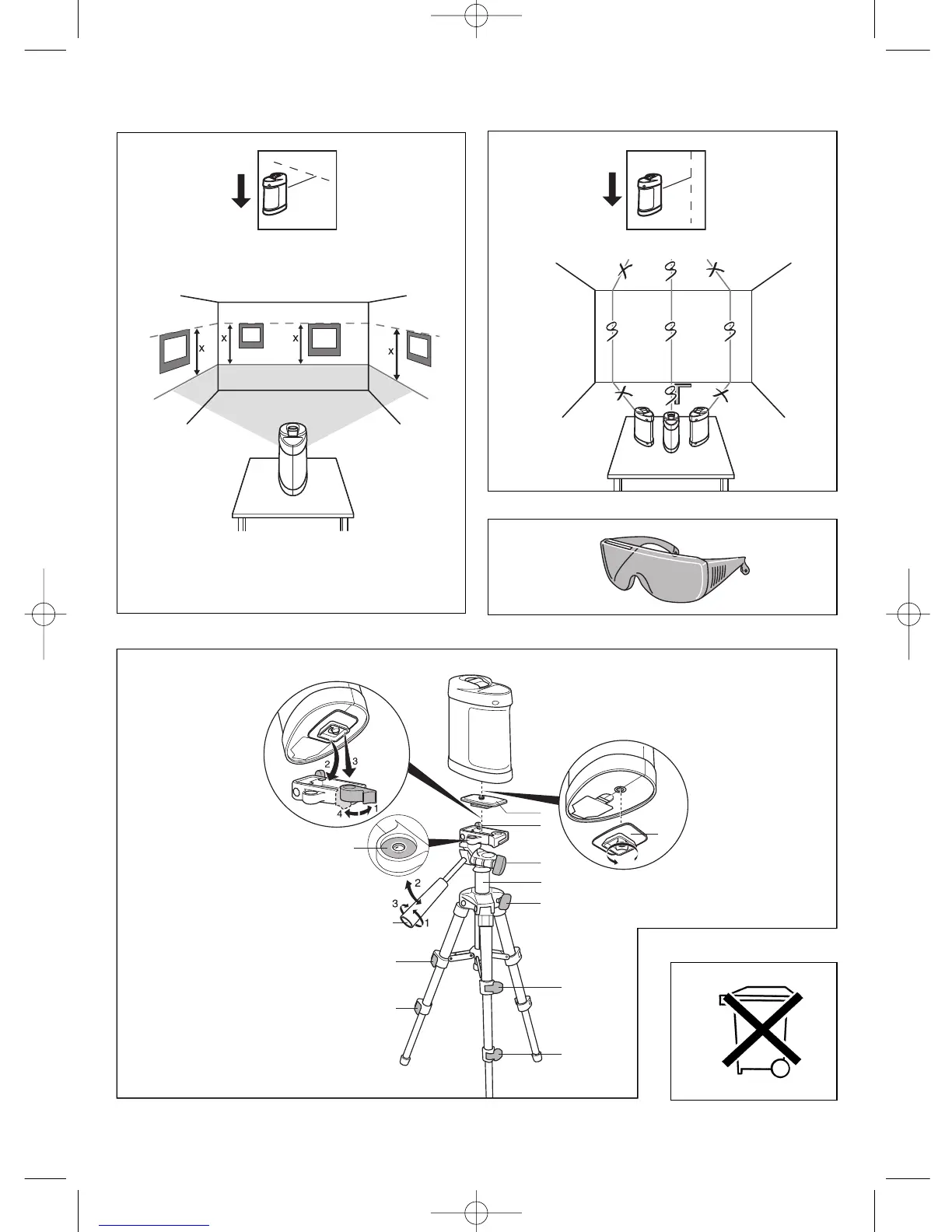 x x x x

2 3
4 1

2
3 1