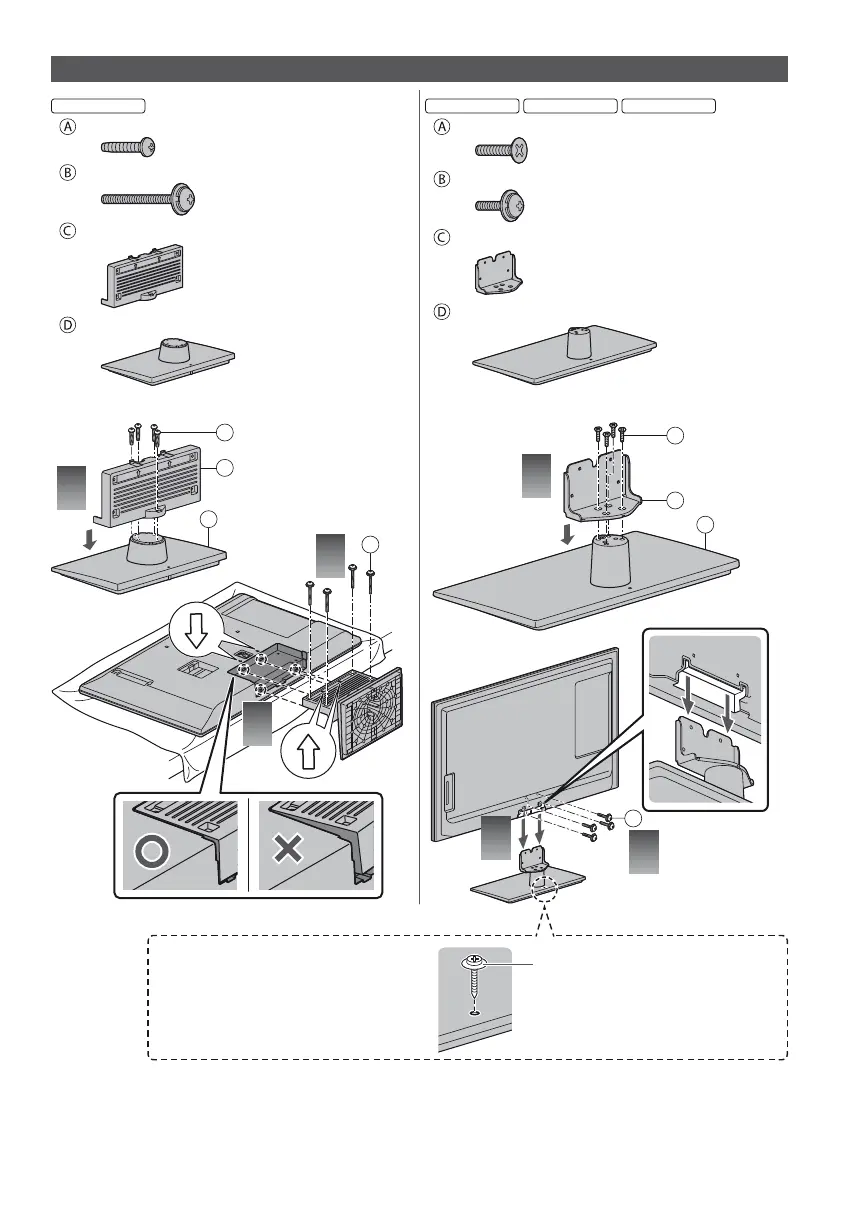 Ⓐ

Ⓑ

Ⓒ

Ⓓ

Ⓐ

Ⓑ

Ⓒ

Ⓓ