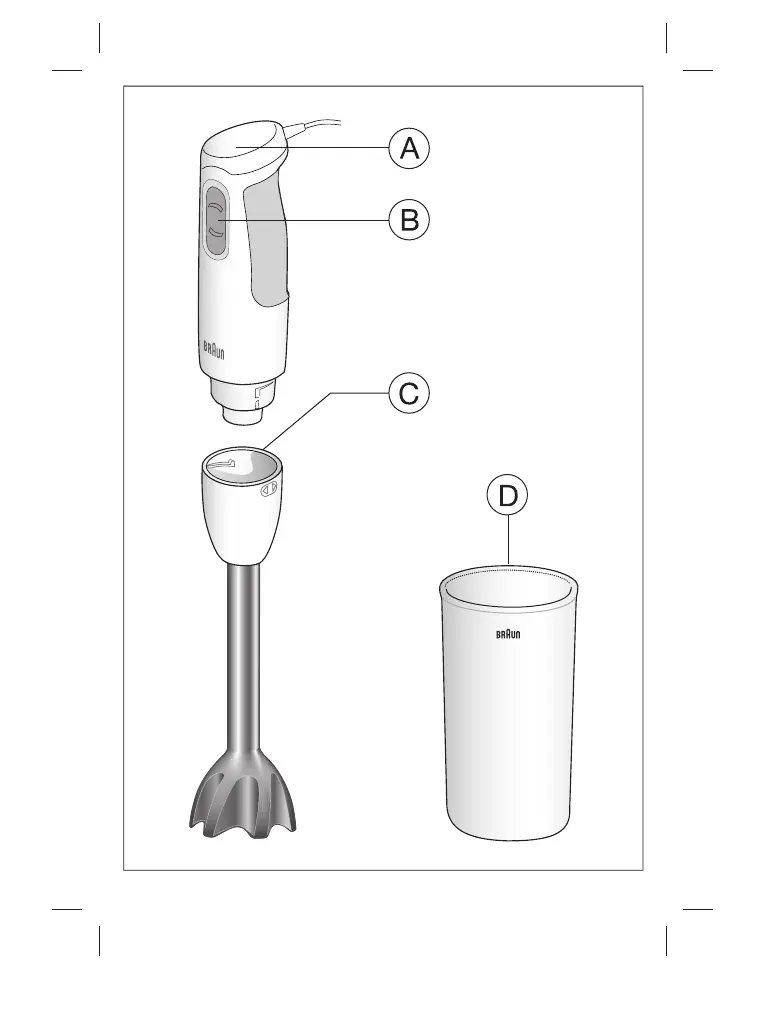 A
B
BRAUN
C
D
BRAUN