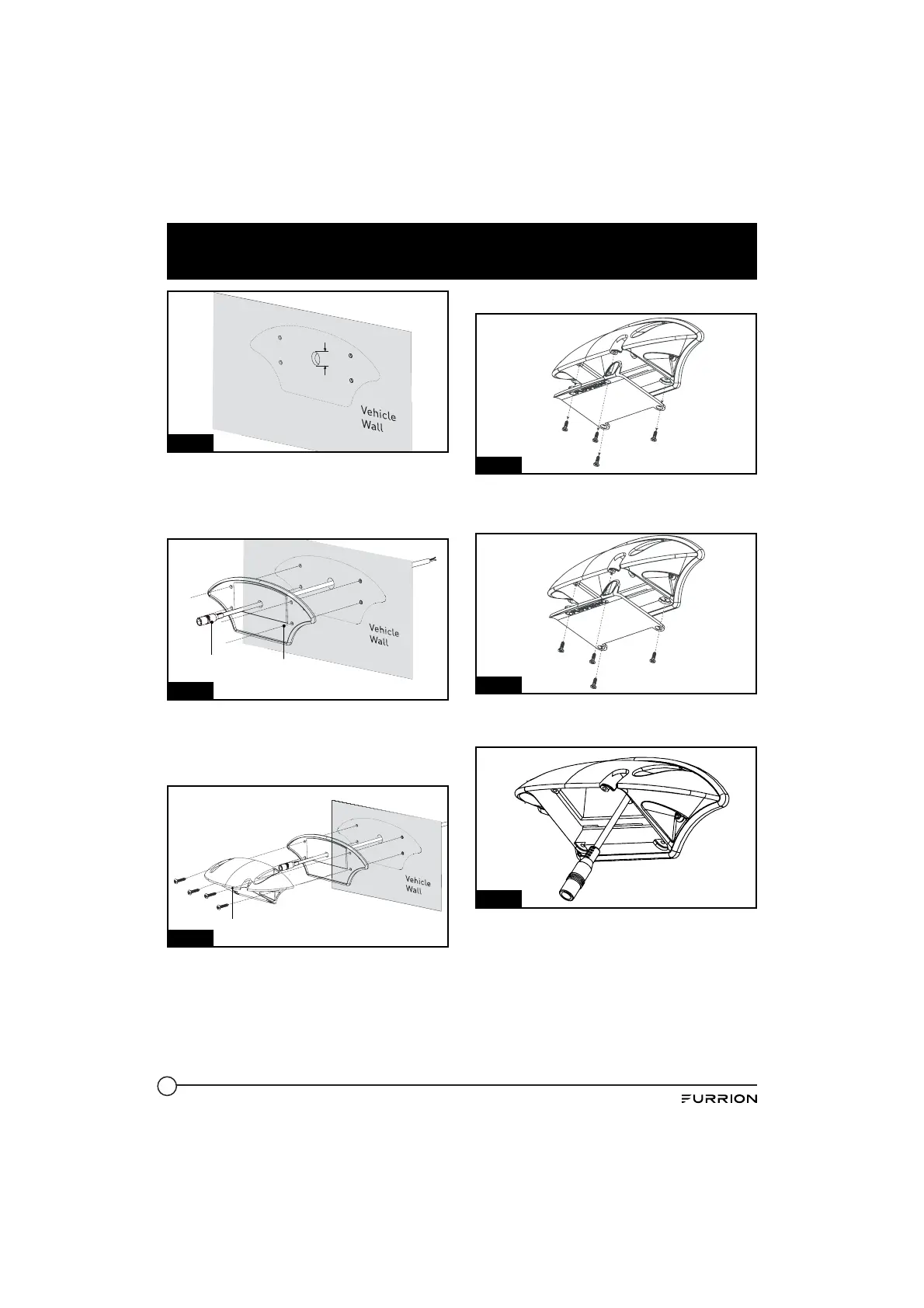 Vehicle Wall

Vehicle Wall

Vehicle Wall

FURRION