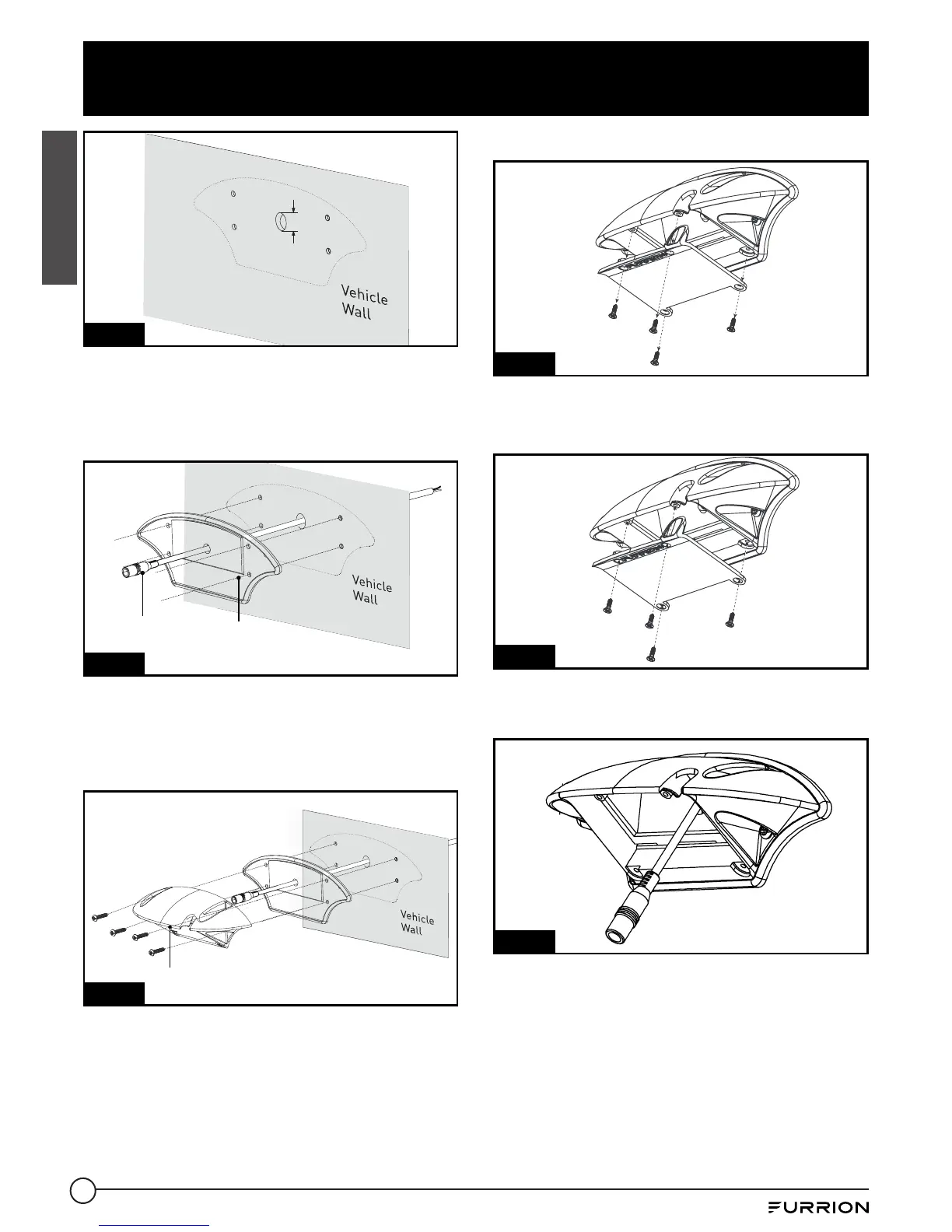 Vehicle Wall

Vehicle Wall

Vehicle Wall

FURRION