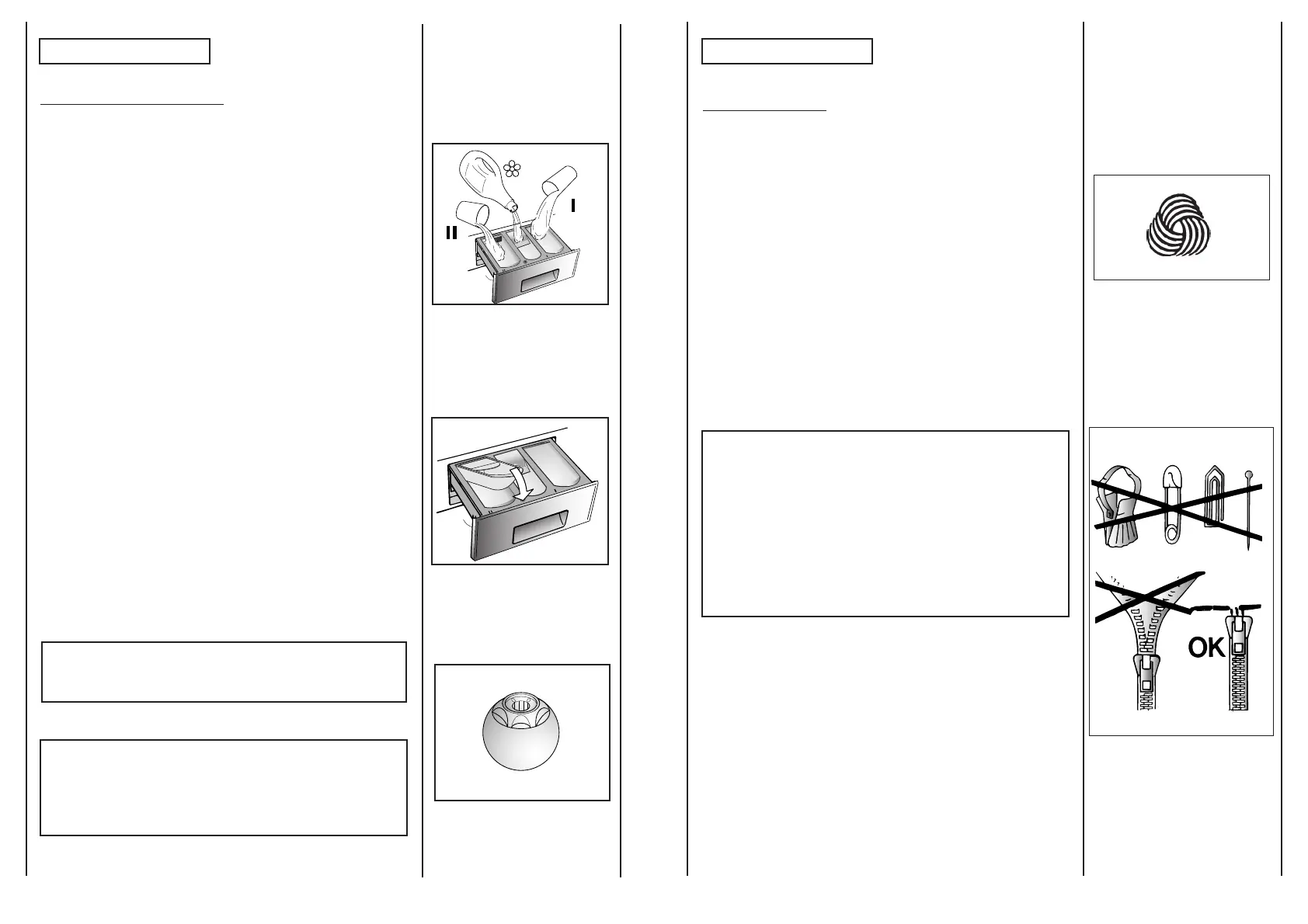 II

I

OK