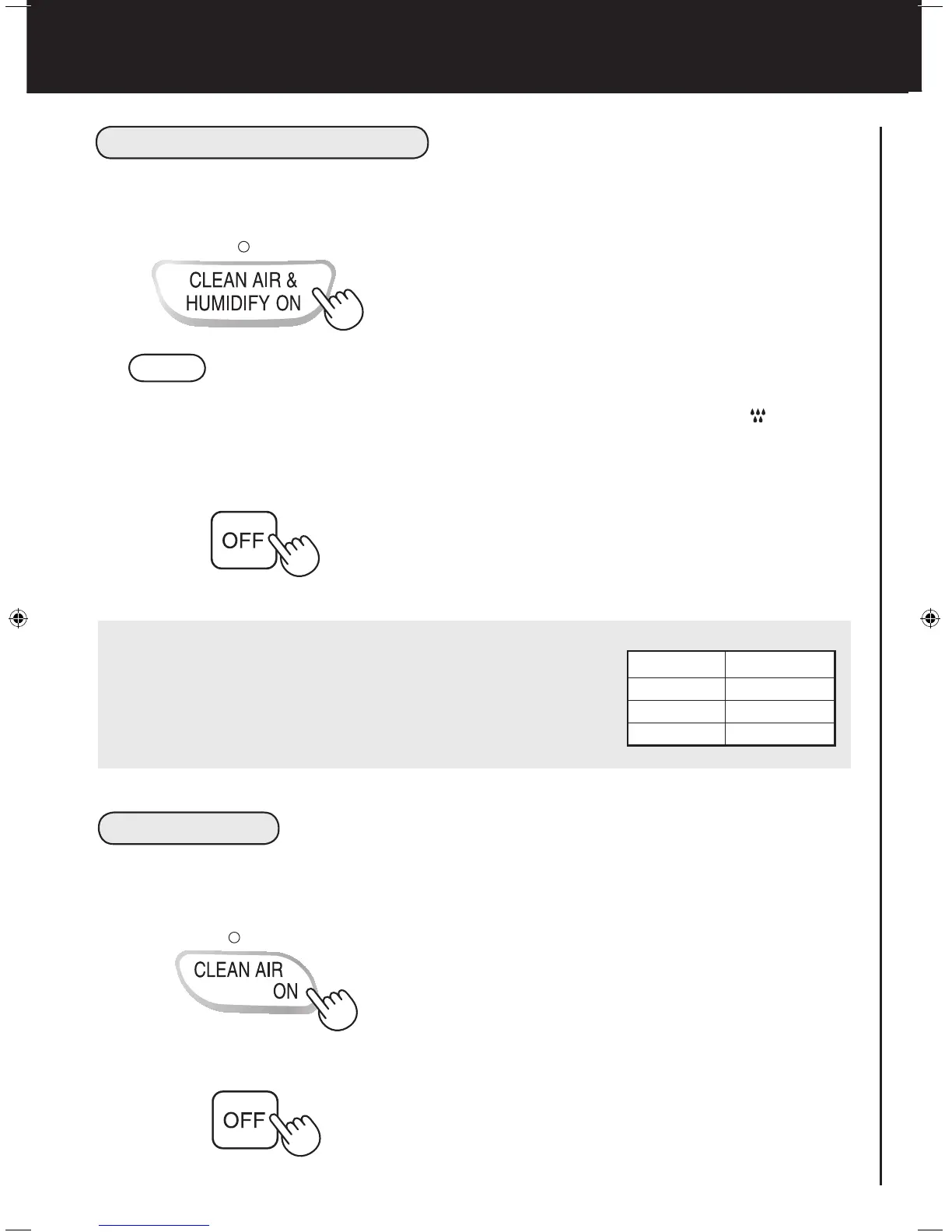 CLEAN AIR & HUMIDIFY ON

OFF

CLEAN AIR ON

OFF