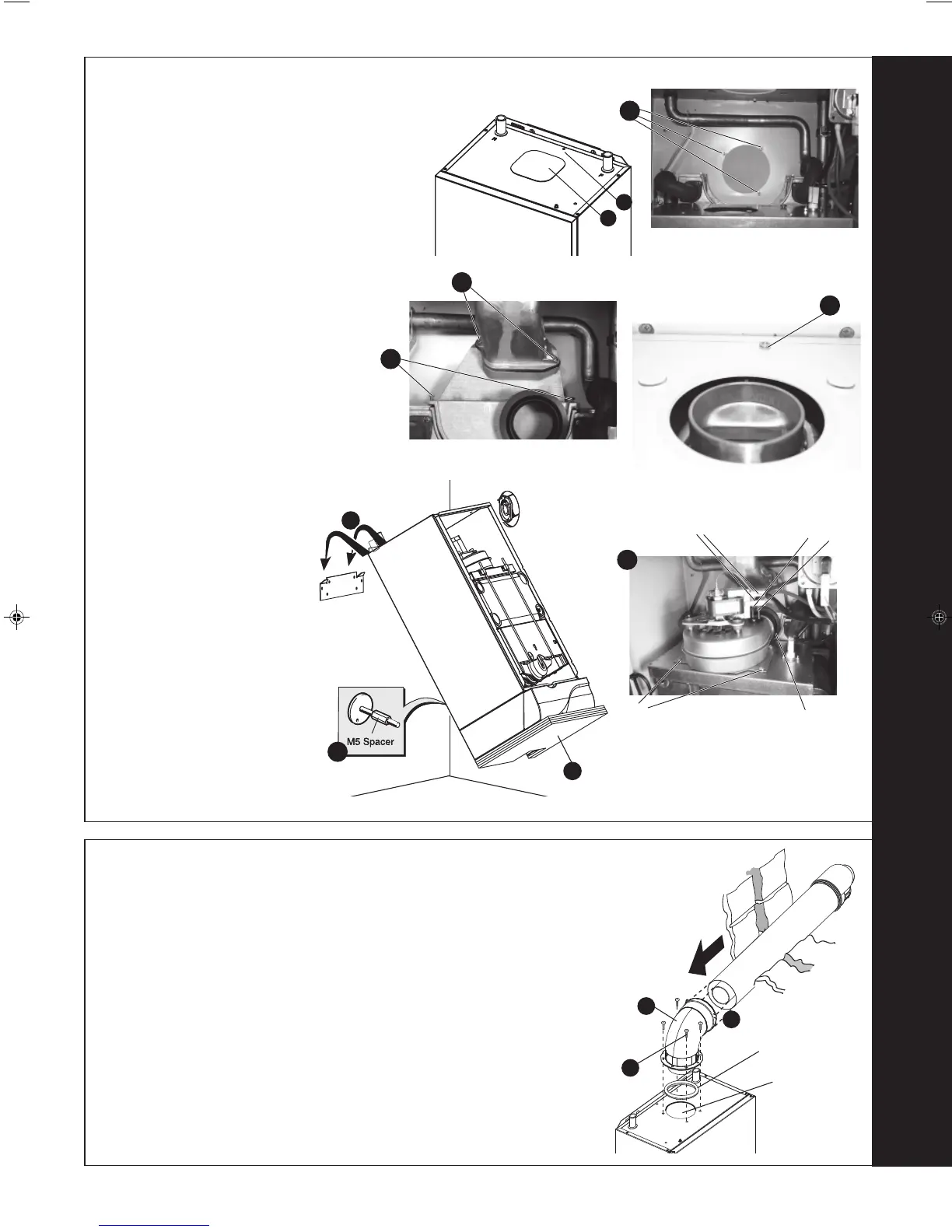 M5 Spacer