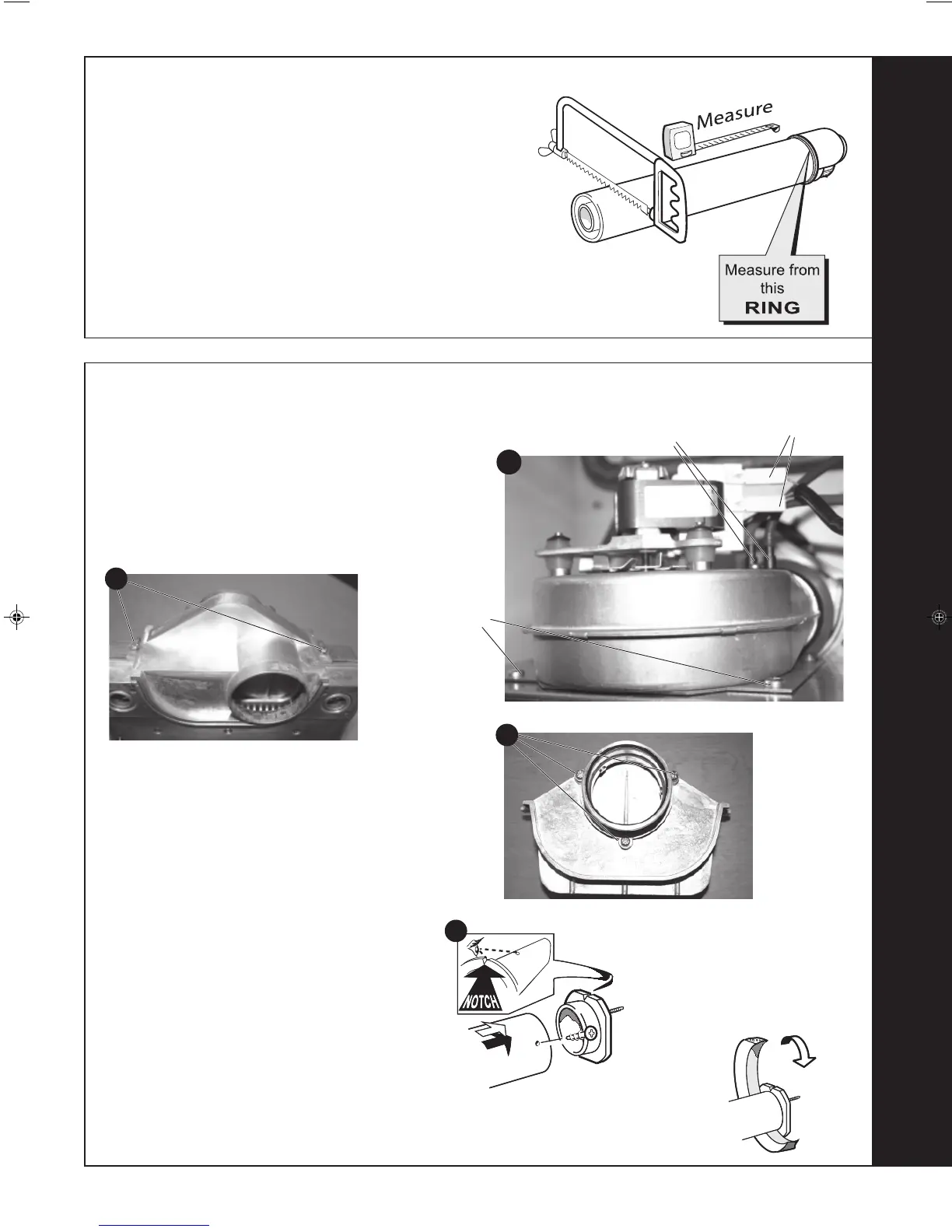 Measure

Measure from this RING

NOTCH