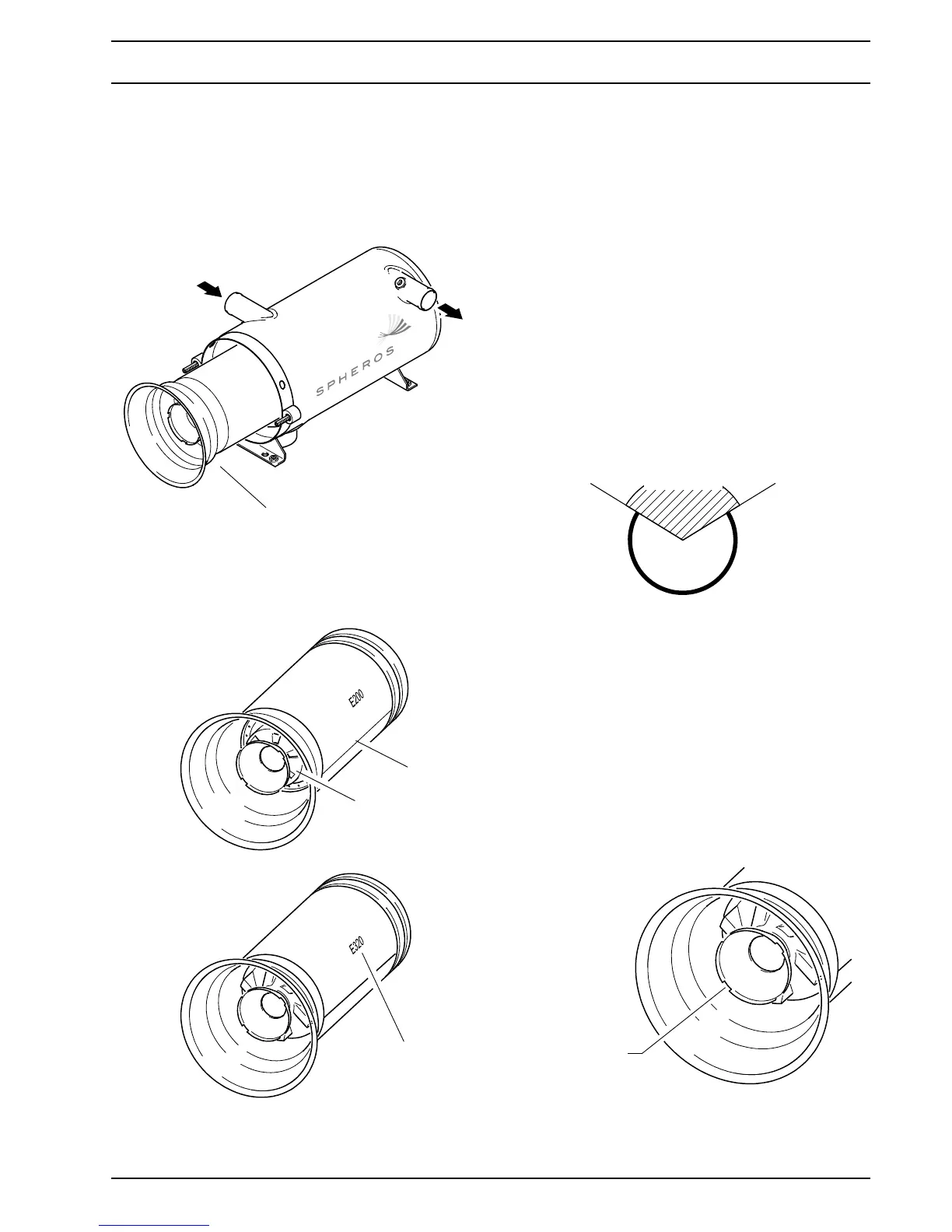 SPHEROS

E200

E320