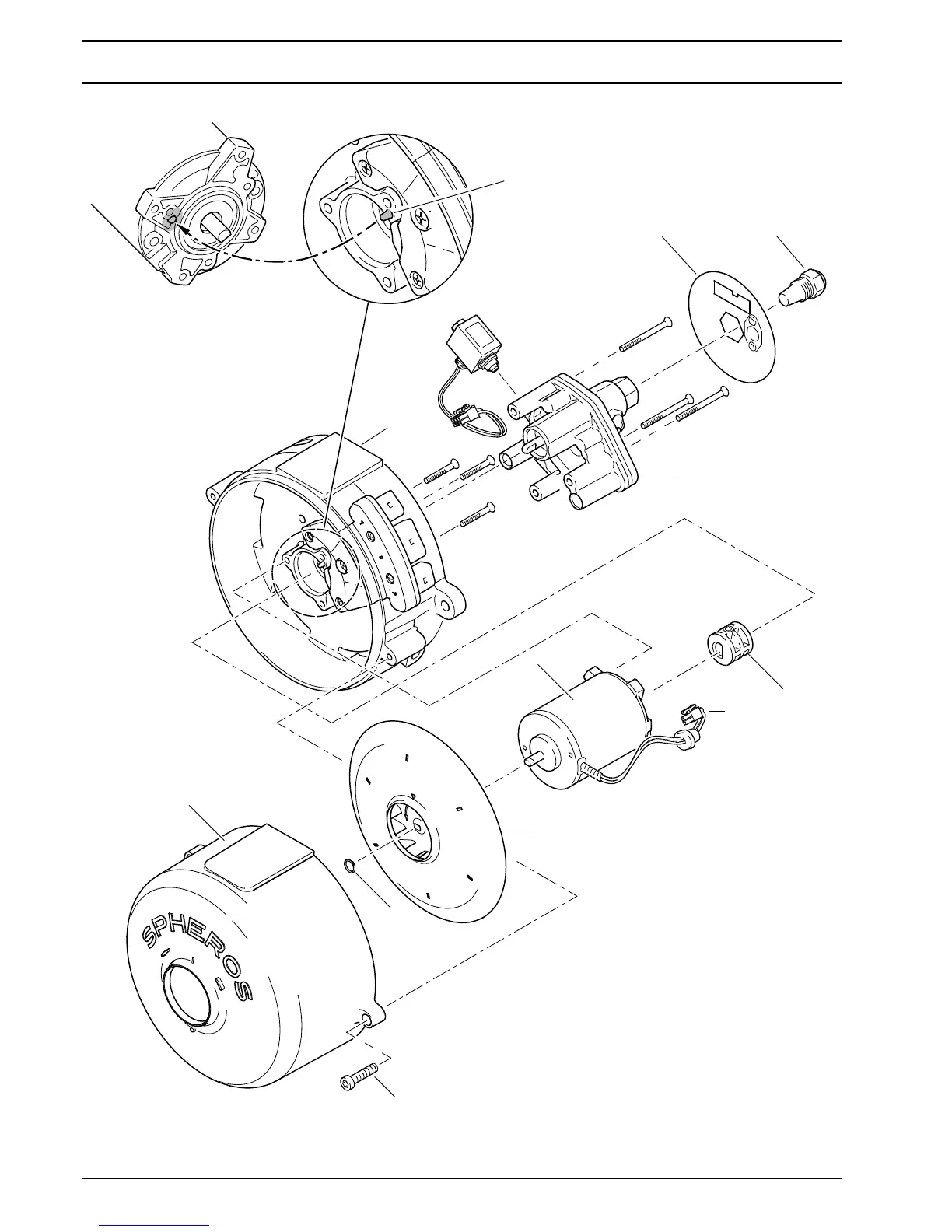 SPHEROS