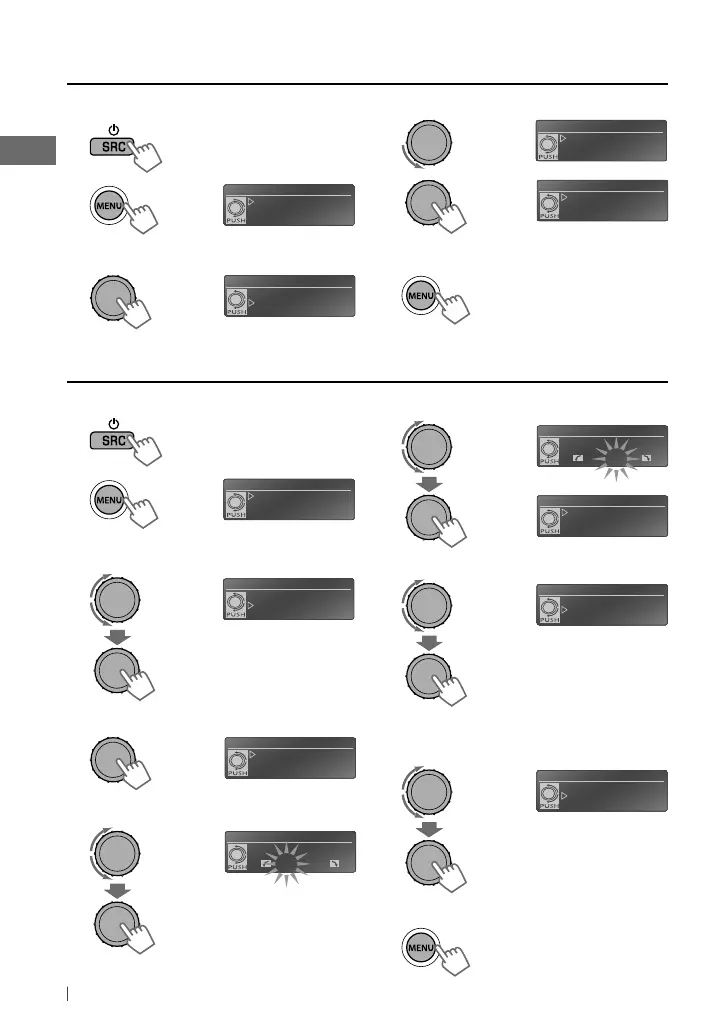 SRC

MENU

PUSH

PUSH

PUSH

PUSH

MENU

SRC

MENU

PUSH

PUSH

PUSH

PUSH

PUSH

PUSH

PUSH

PUSH

MENU