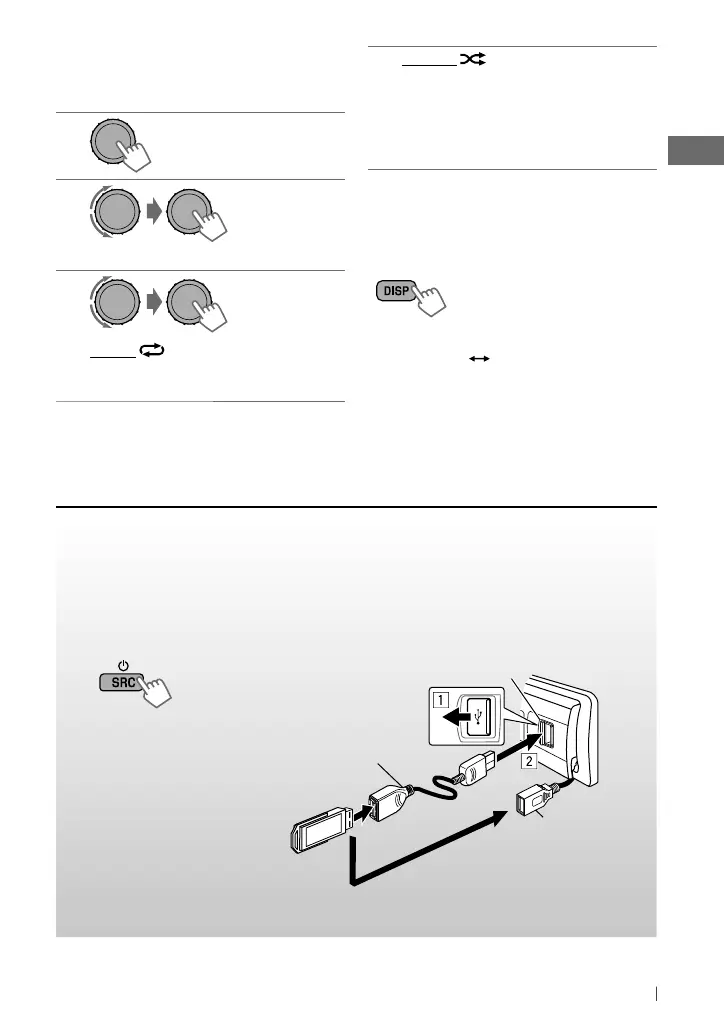 DISP

SRC

1

2