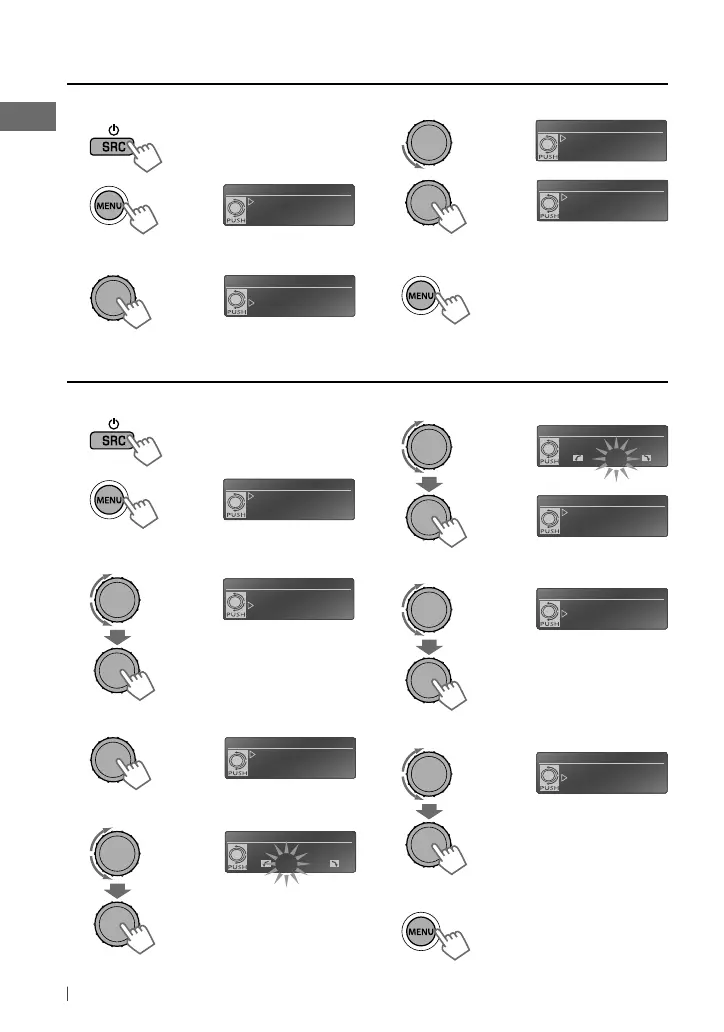 SRC

MENU

PUSH

PUSH

PUSH

PUSH

MENU

SRC

MENU

PUSH

PUSH

PUSH

PUSH

PUSH

PUSH

PUSH

PUSH

MENU