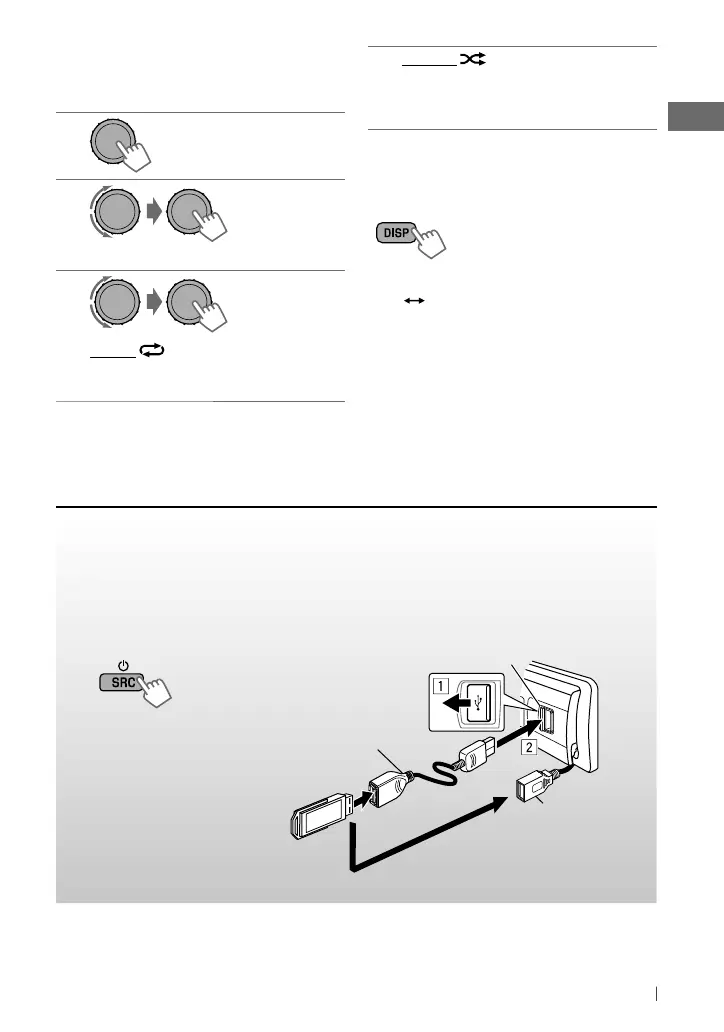 DISP

SRC

1

2