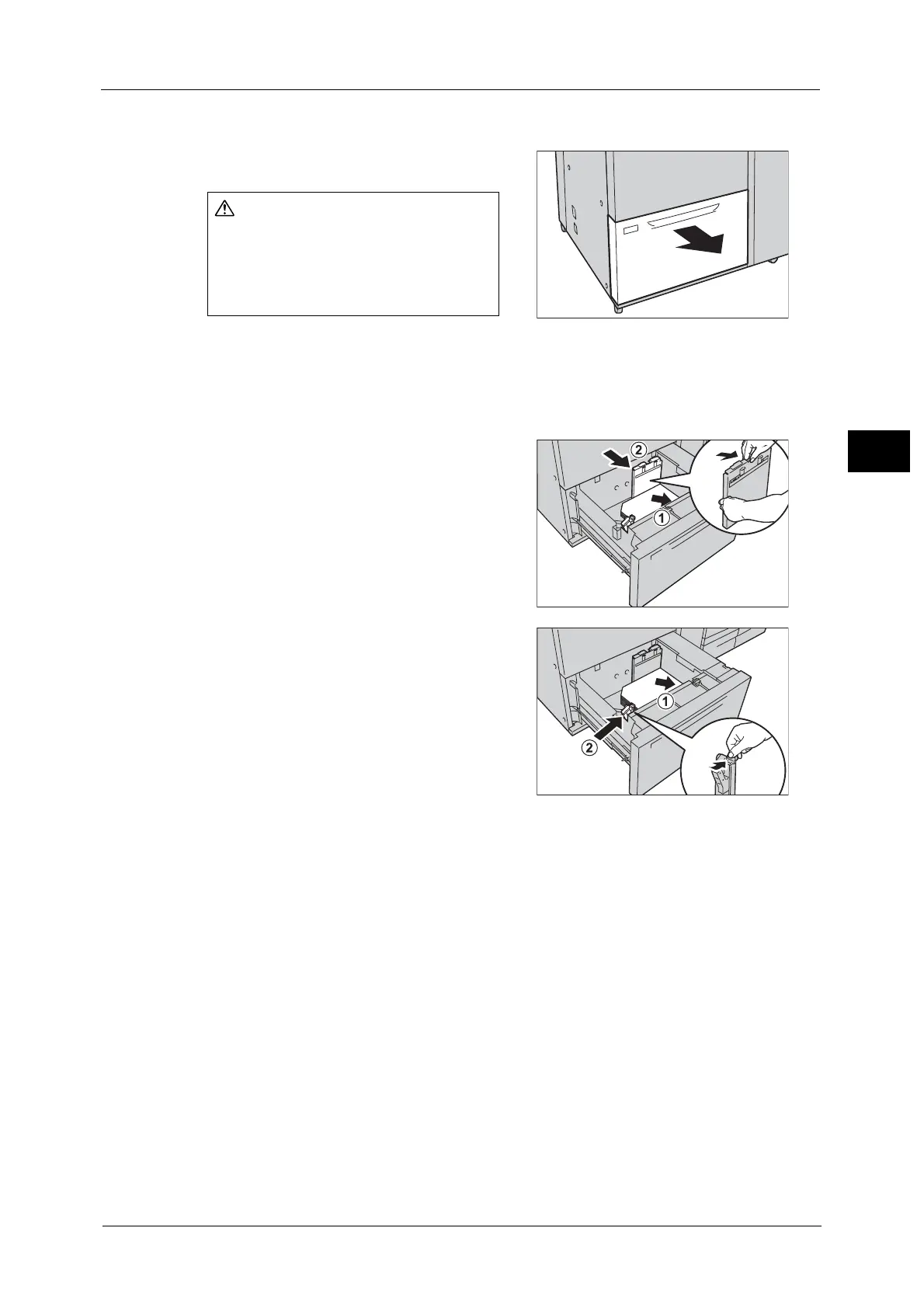 ②
①
①
②