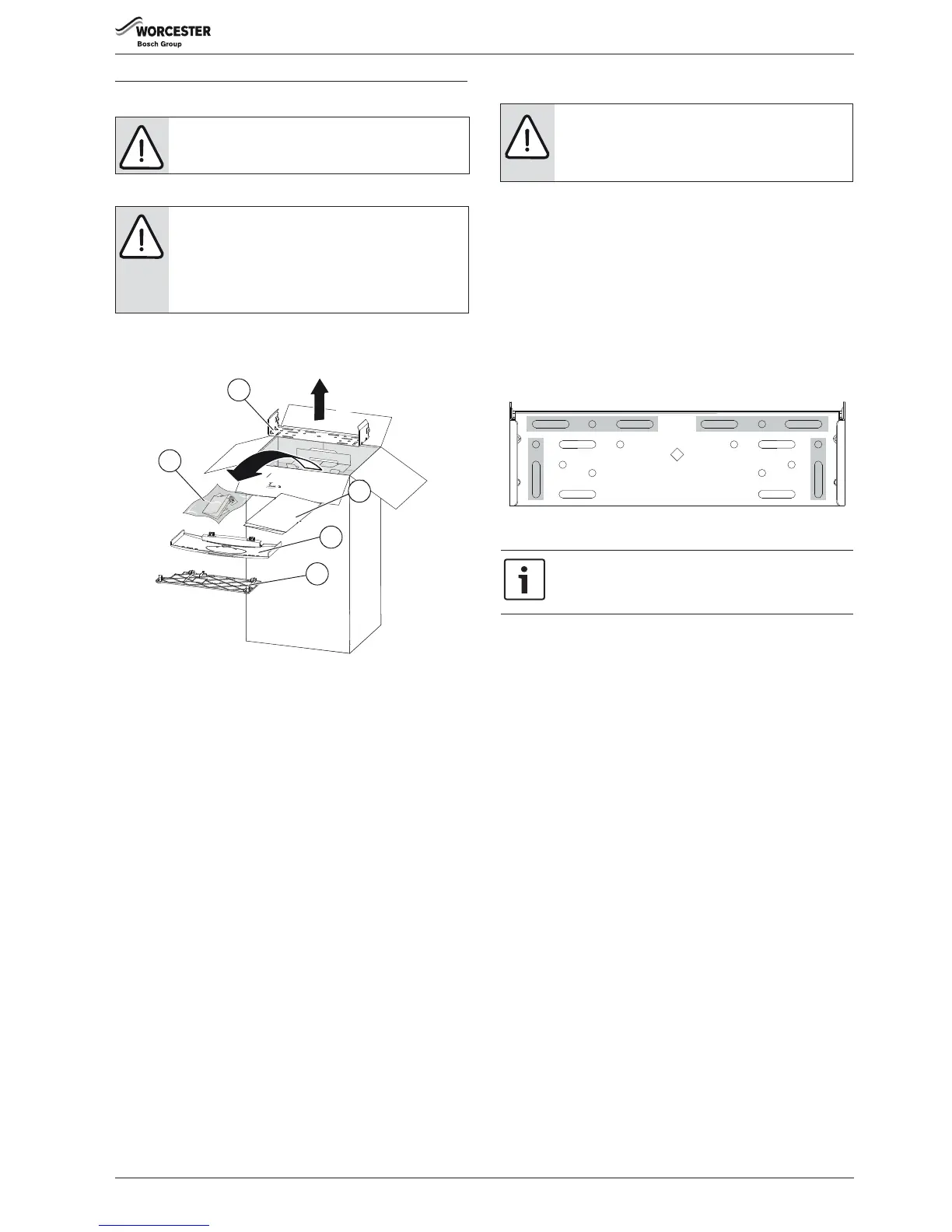 WORCESTER
Bosch Group