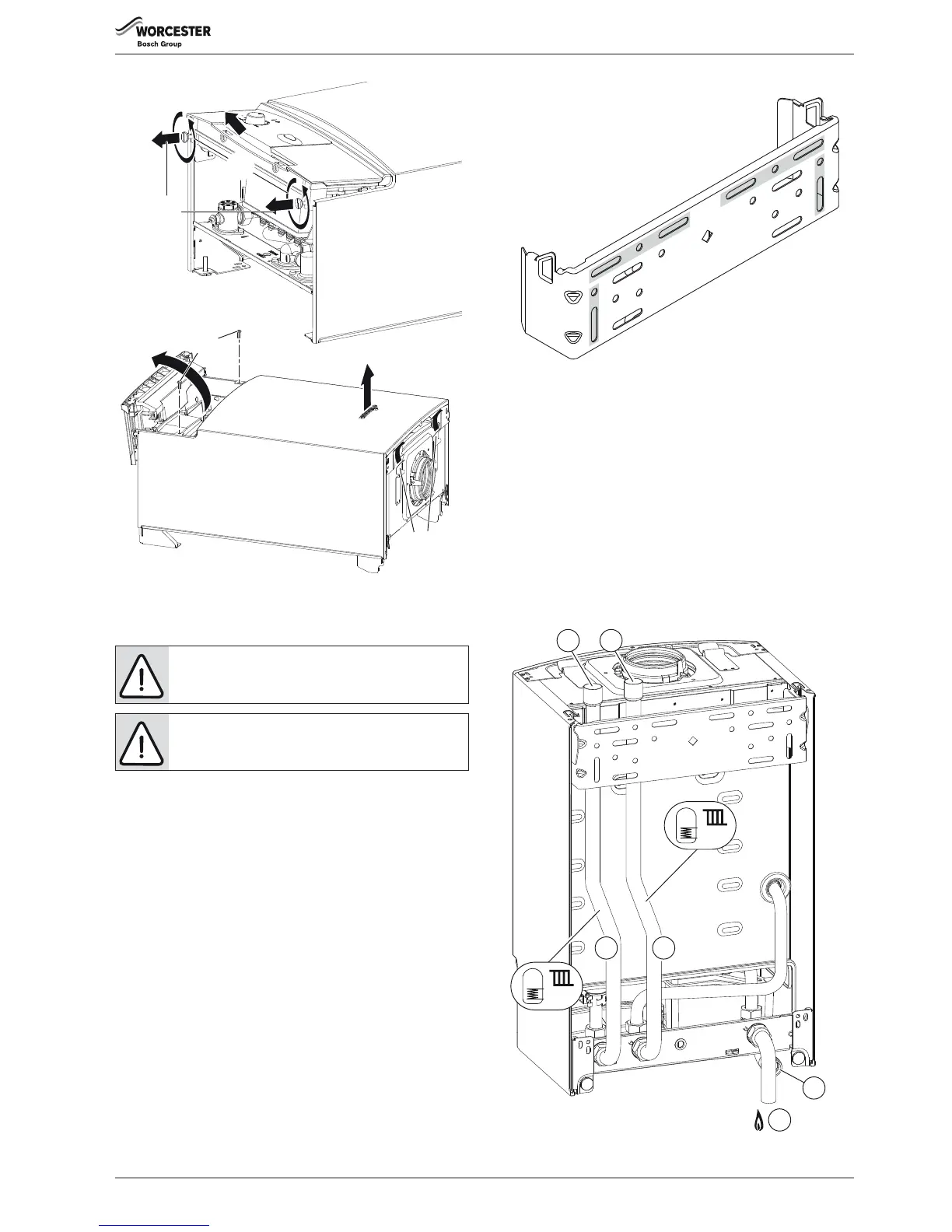 WORCESTER
Bosch Group