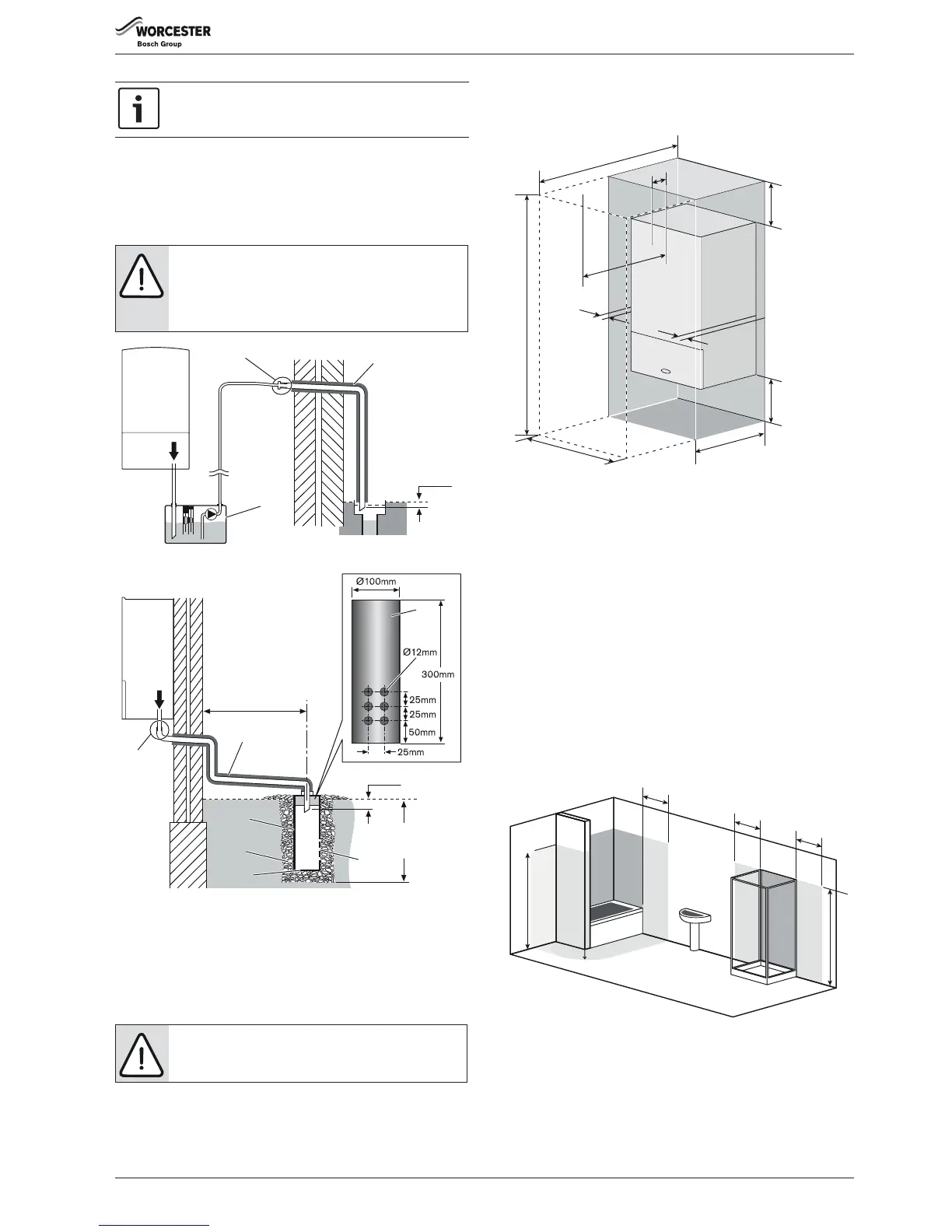 WORCESTER
Bosch Group

Ø100mm
Ø12mm
300mm
25mm
25mm
50mm
25mm