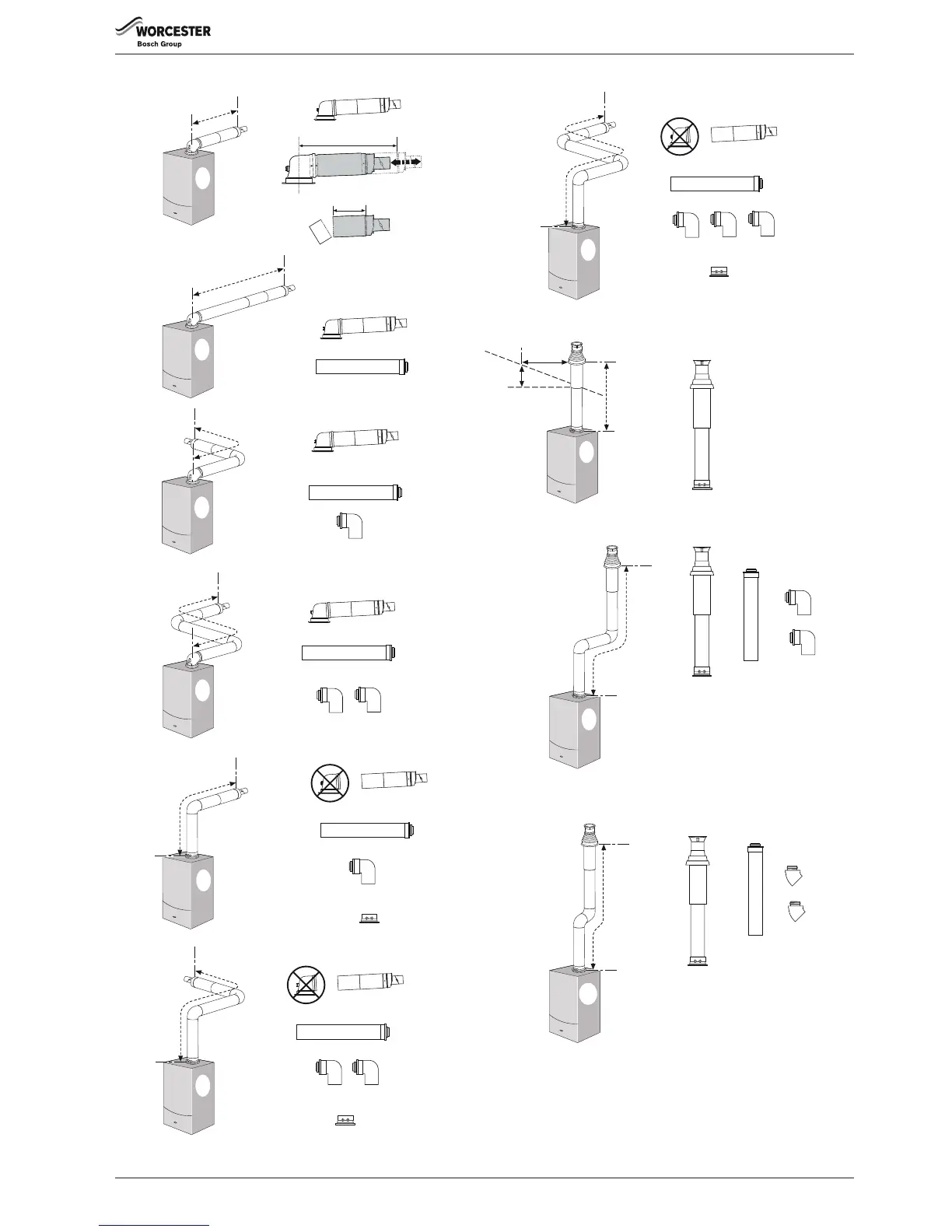 WORCESTER
Bosch Group