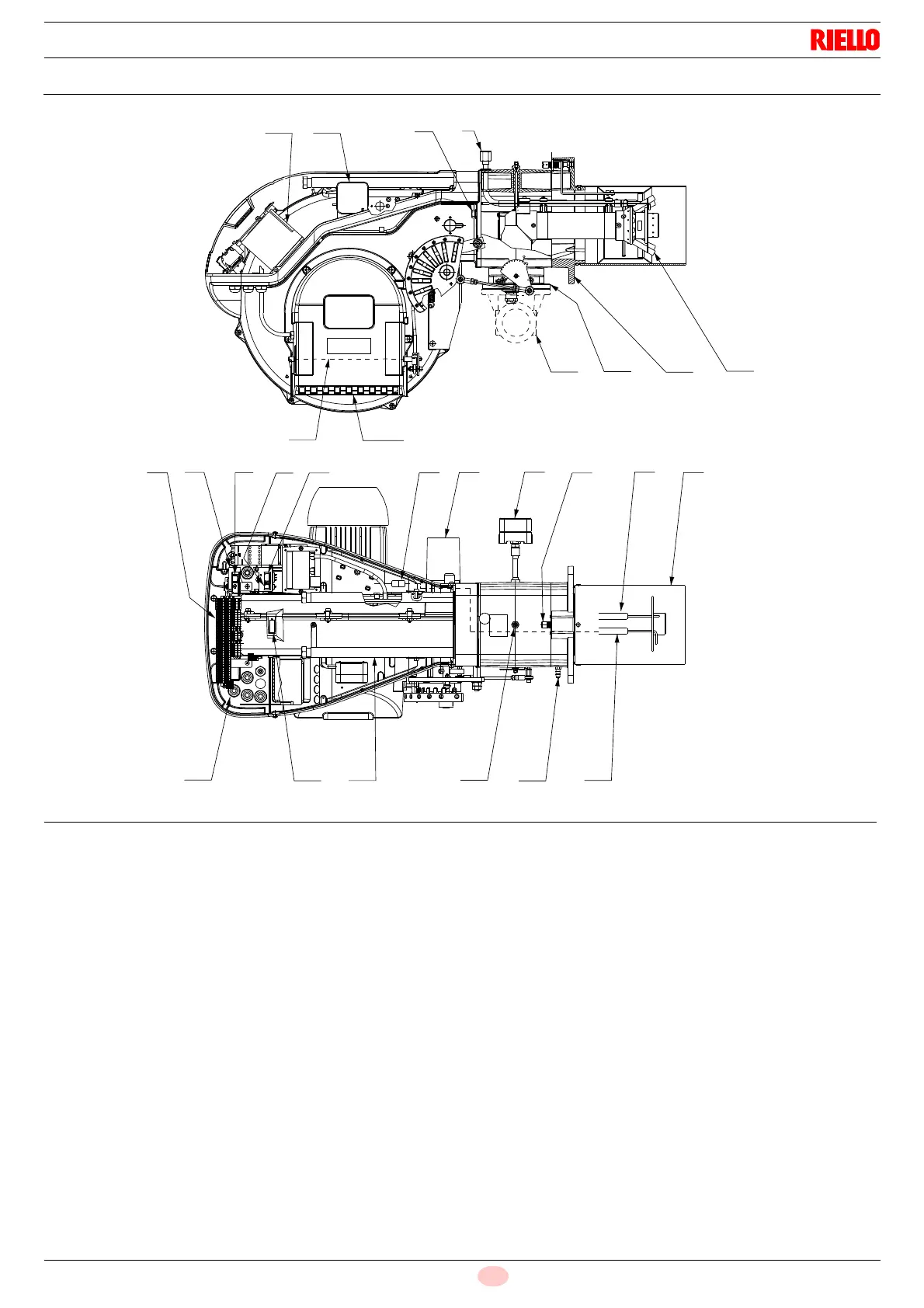 RIELLO