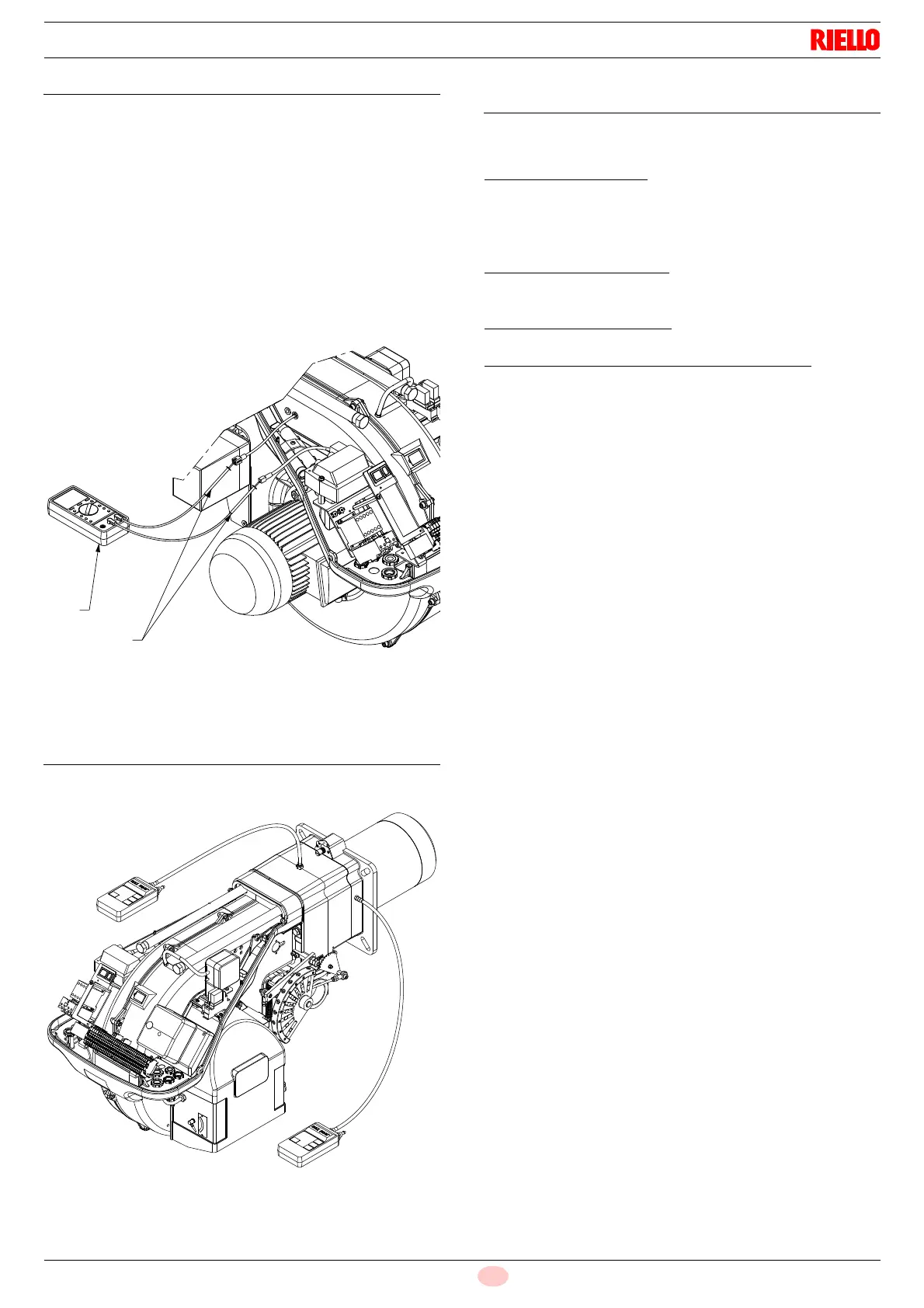 RIELLO