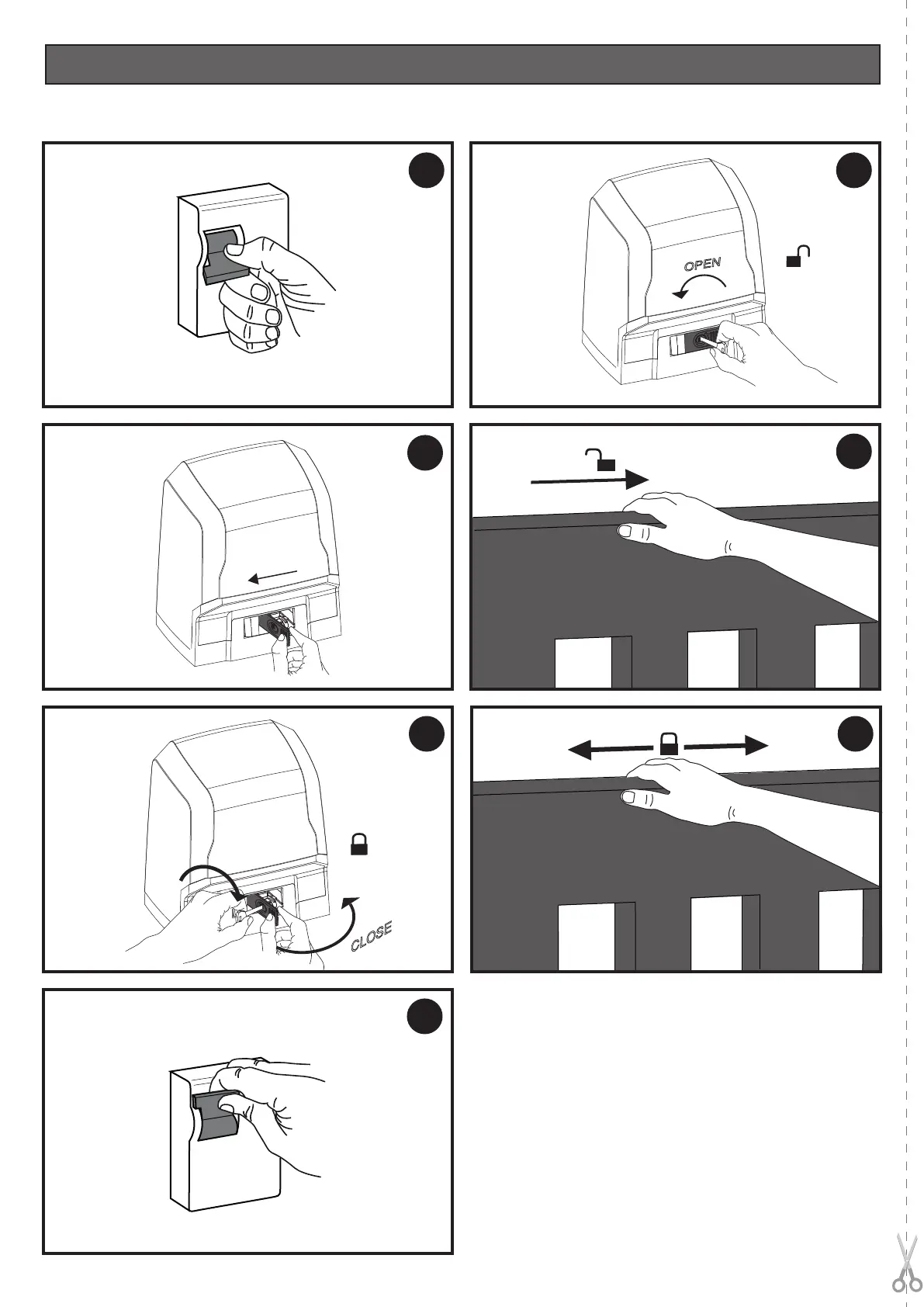 OPEN

CLOSE