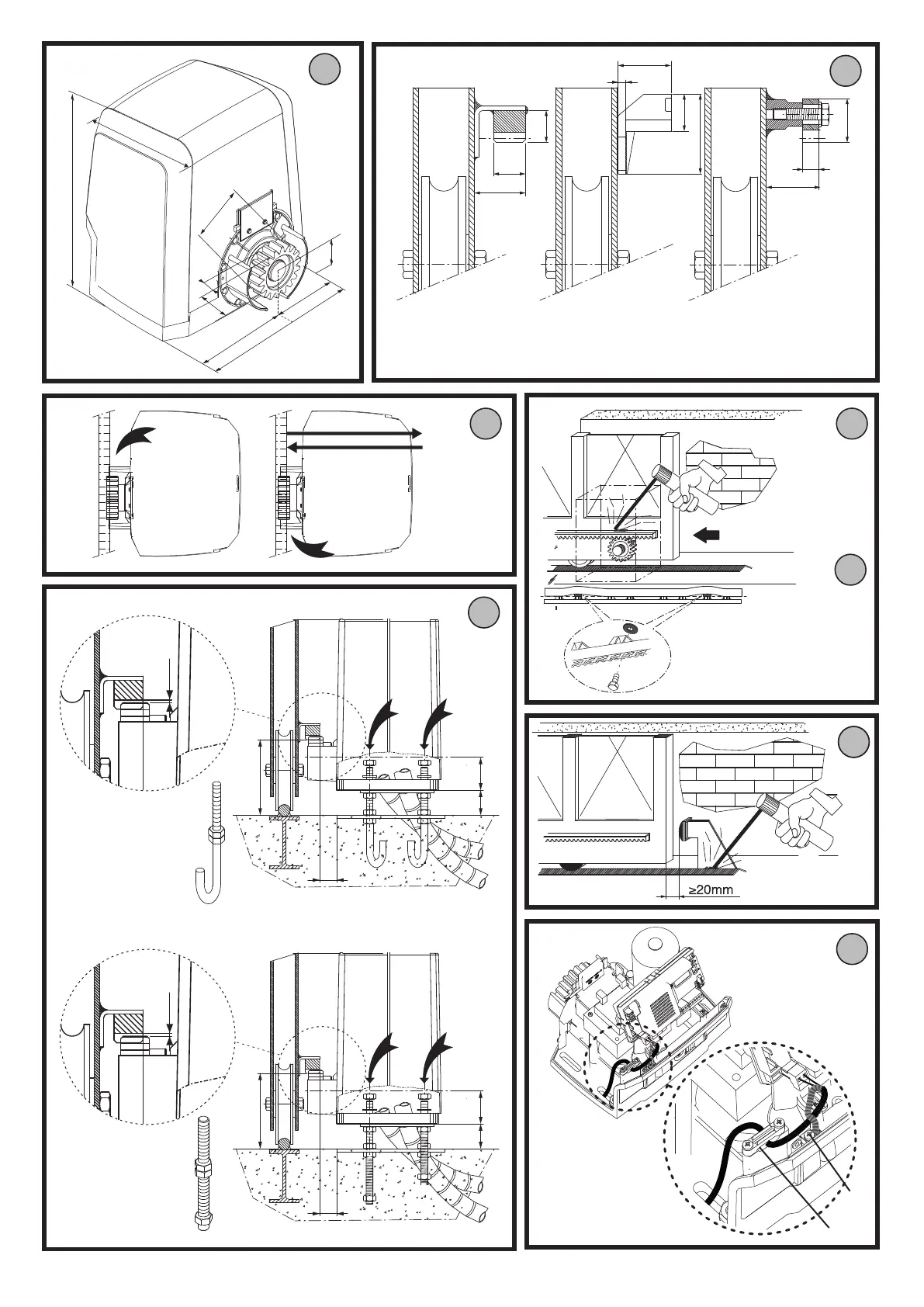 ≥20mm