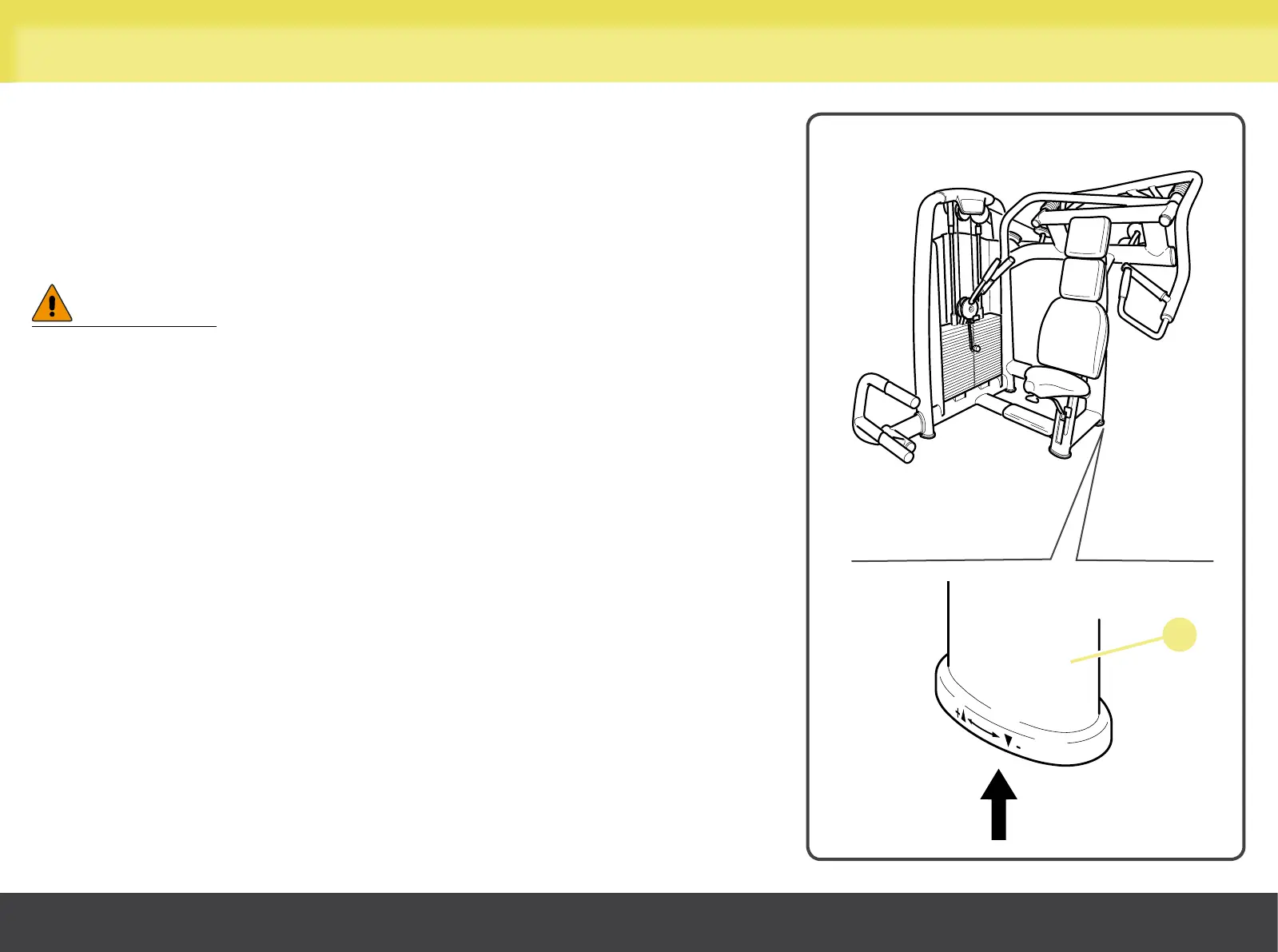 + -