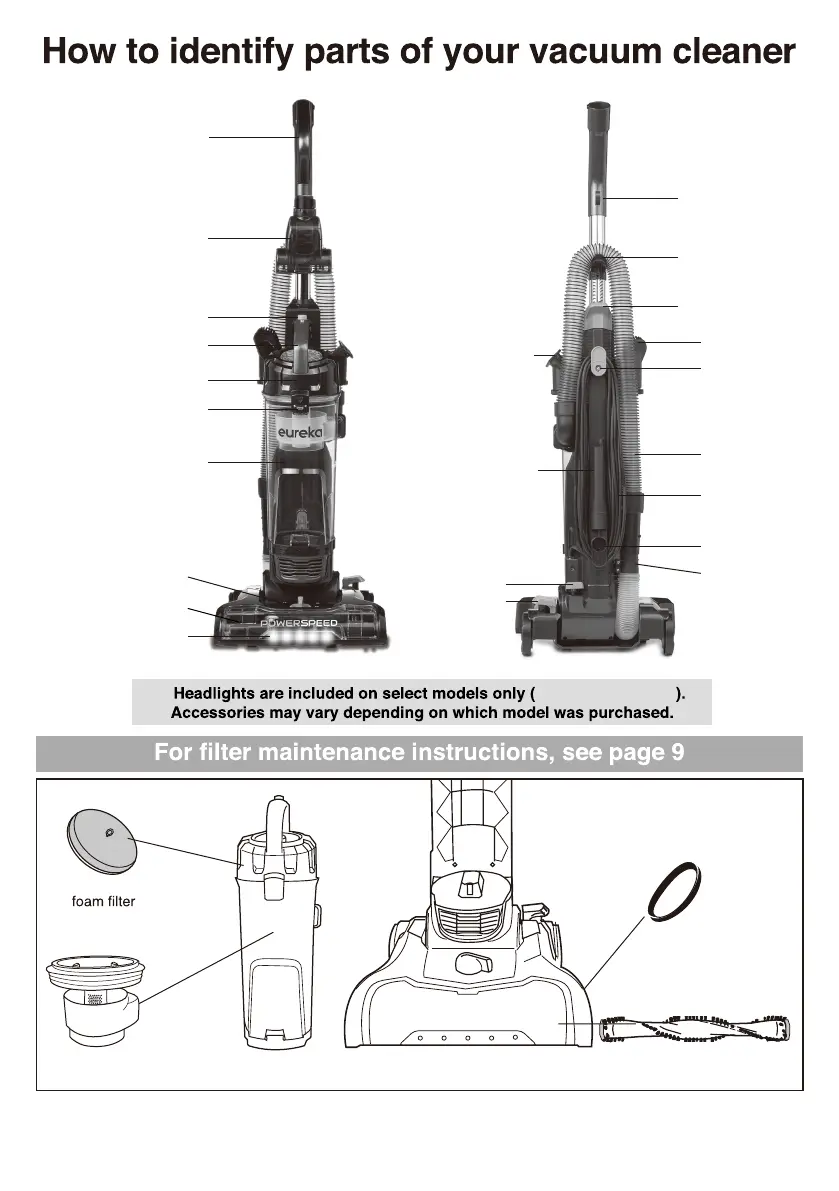 How to identify parts of your vacuum cleaner

eureka

POWERSPEED

Headlights are included on select models only ( ).
Accessories may vary depending on which model was purchased.

For filter maintenance instructions, see page 9

foam filter