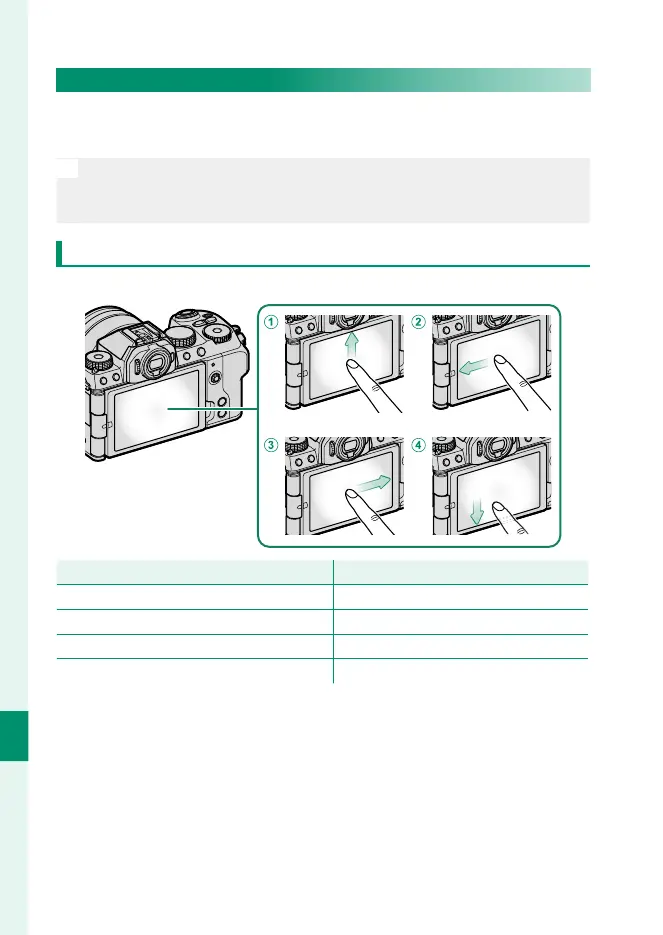 ①

②

③

④