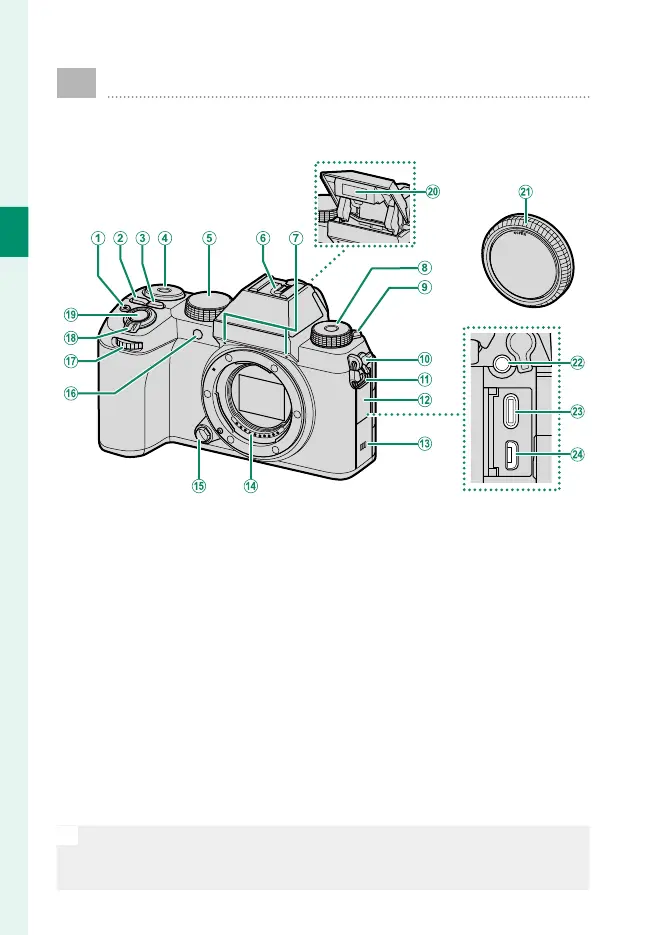 ①
②
③
④
⑤
⑥
⑦
⑧
⑨
⑩
⑪
⑫
⑬
⑭
⑮
⑯
⑰
⑱
⑲
⑳
㉑
㉒
㉓
㉔