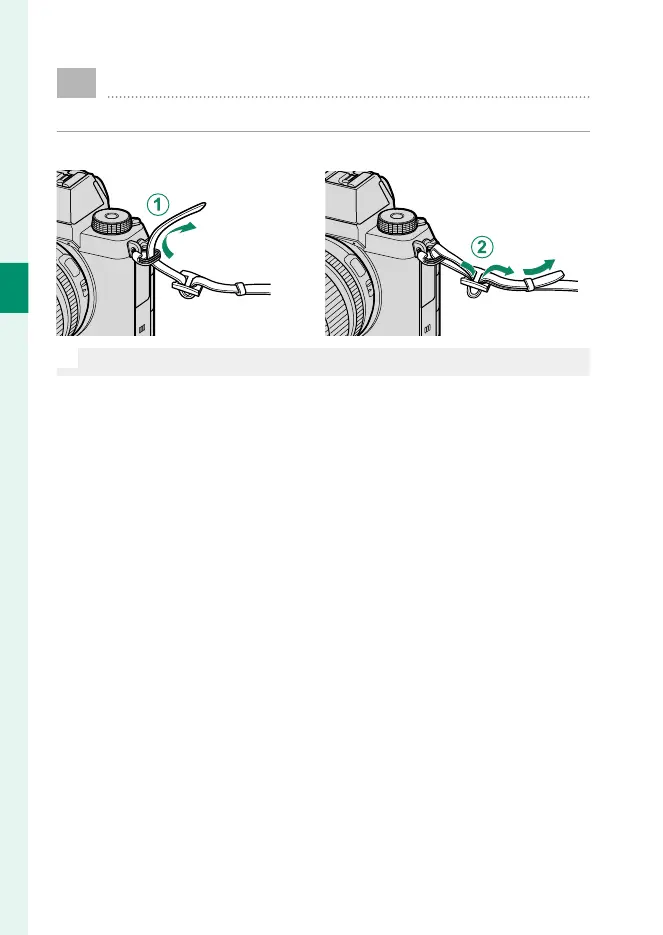 1

2