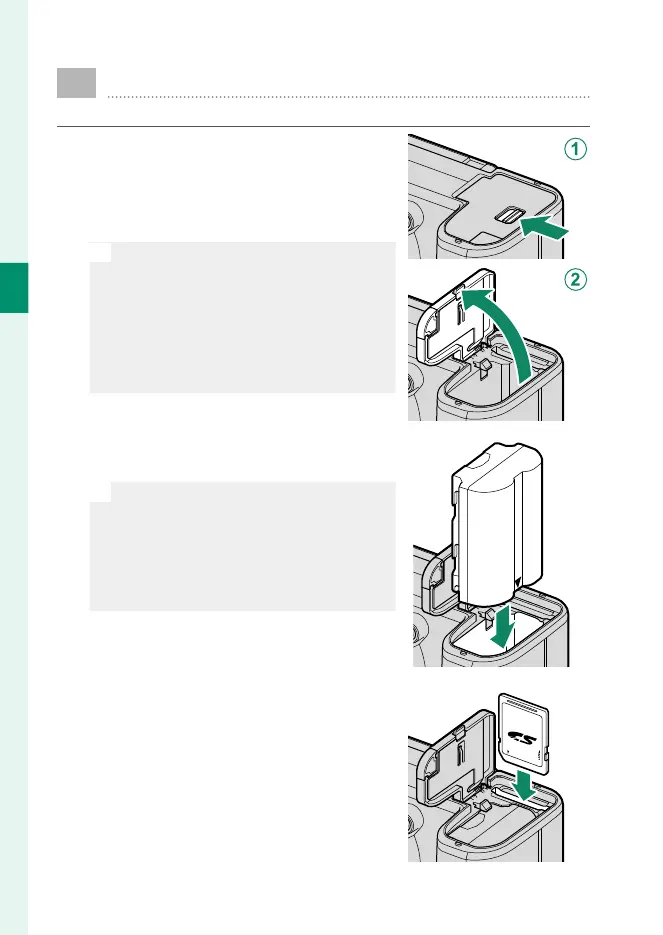 1

2

SD