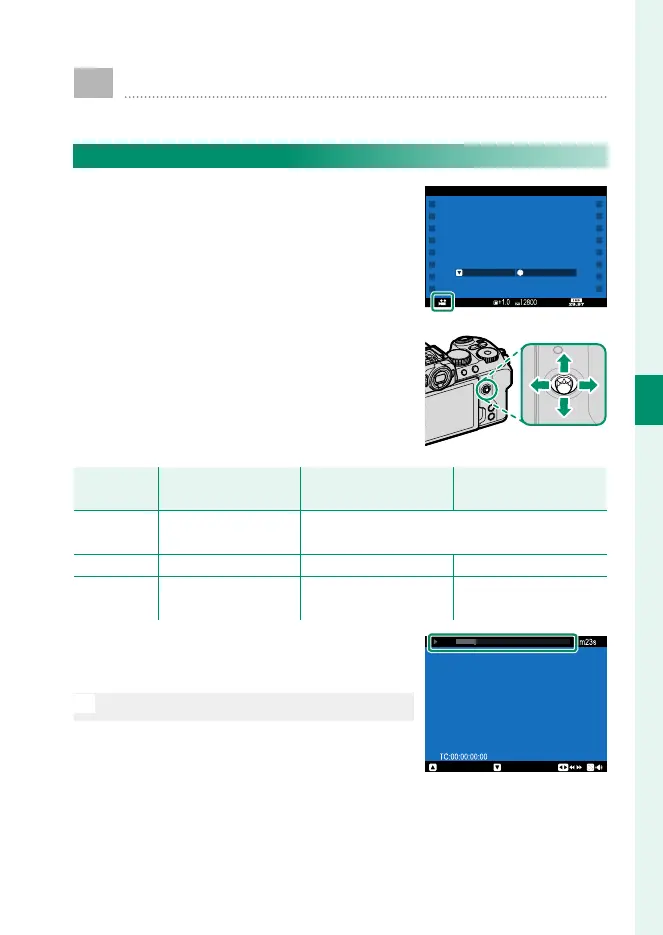 +1.0 12800

m23s

TC:00:00:00:00