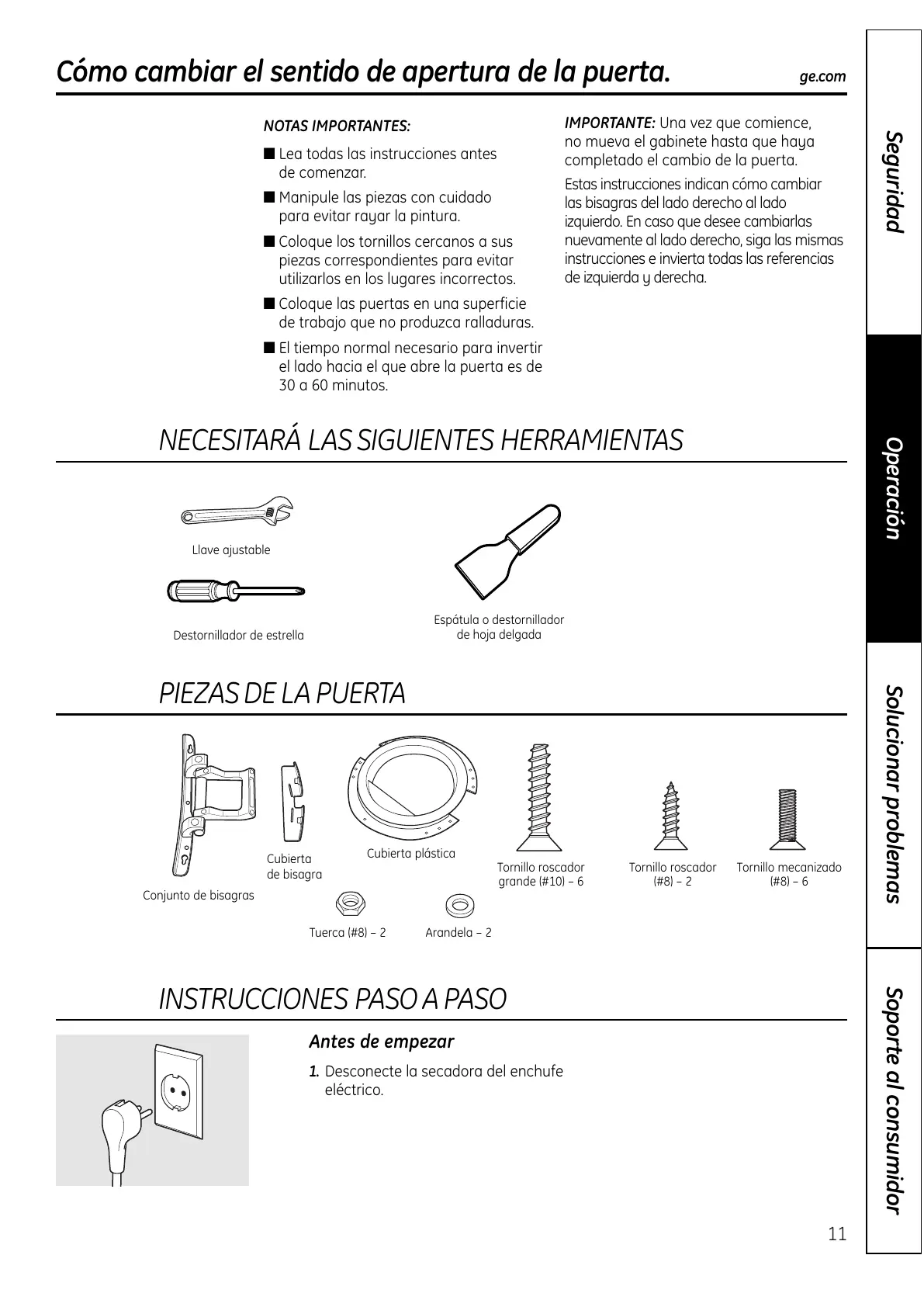 Cómo cambiar el sentido de apertura de la puerta.

ge.com

NOTAS IMPORTANTES:

■ Lea todas las instrucciones antes de comenzar.

■ Manipule las piezas con cuidado para evitar rayar la pintura.

■ Coloque los tornillos cercanos a sus piezas correspondientes para evitar utilizarlos en los lugares incorrectos.

■ Coloque las puertas en una superficie de trabajo que no produzca ralladuras.

■ El tiempo normal necesario para invertir el lado hacia el que abre la puerta es de 30 a 60 minutos.

IMPORTANTE: Una vez que comience, no mueva el gabinete hasta que haya completado el cambio de la puerta.

Estas instrucciones indican cómo cambiar las bisagras del lado derecho al lado izquierdo. En caso que desee cambiarlas nuevamente al lado derecho, siga las mismas instrucciones e invierta todas las referencias de izquierda y derecha.

NECESITARÁ LAS SIGUIENTES HERRAMIENTAS

Llave ajustable

Destornillador de estrella

Espátula o destornillador de hoja delgada

PIEZAS DE LA PUERTA

Conjunto de bisagras

Cubierta de bisagra

Cubierta plástica

Tornillo roscador grande (#10) – 6

Tornillo roscador (#8) – 2

Tornillo mecanizado (#8) – 6

Tuerca (#8) – 2

Arandela – 2

INSTRUCCIONES PASO A PASO

Antes de empezar

1. Desconecte la secadora del enchufe eléctrico.

Seguridad

Operación

Solucionar problemas

Soporte al consumidor

11