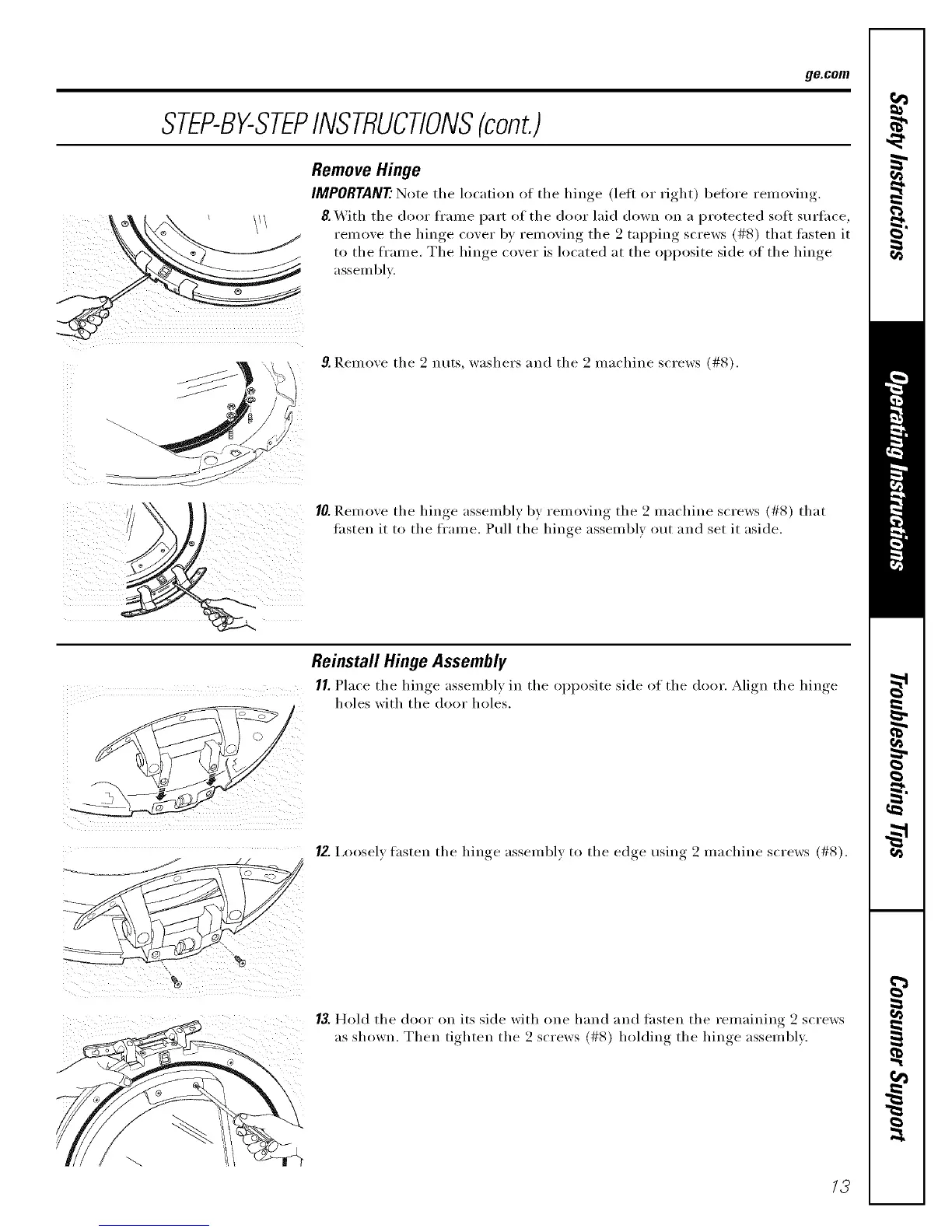 ge.com

STEP-BY-STEP INSTRUCTIONS (cont.)

Remove Hinge

IMPORTANT: Note the location of the hinge (left or right) before removing.

8. With the door frame part of the door laid down on a protected soft surface, remove the hinge cover by removing the 2 tapping screws (#8) that fasten it to the frame. The hinge cover is located at the opposite side of the hinge assembly.

9. Remove the 2 nuts, washers and the 2 machine screws (#8).

10. Remove the hinge assembly by removing the 2 machine screws (#8) that fasten it to the frame. Pull the hinge assembly out and set it aside.

Reinstall Hinge Assembly

11. Place the hinge assembly in the opposite side of the door. Align the hinge holes with the door holes.

12. Loosely fasten the hinge assembly to the edge using 2 machine screws (#8).

13. Hold the door on its side with one hand and fasten the remaining 2 screws as shown. Then tighten the 2 screws (#8) holding the hinge assembly.

13

Safety Instructions

Operating Instructions

Troubleshooting Tips

Consumer Support