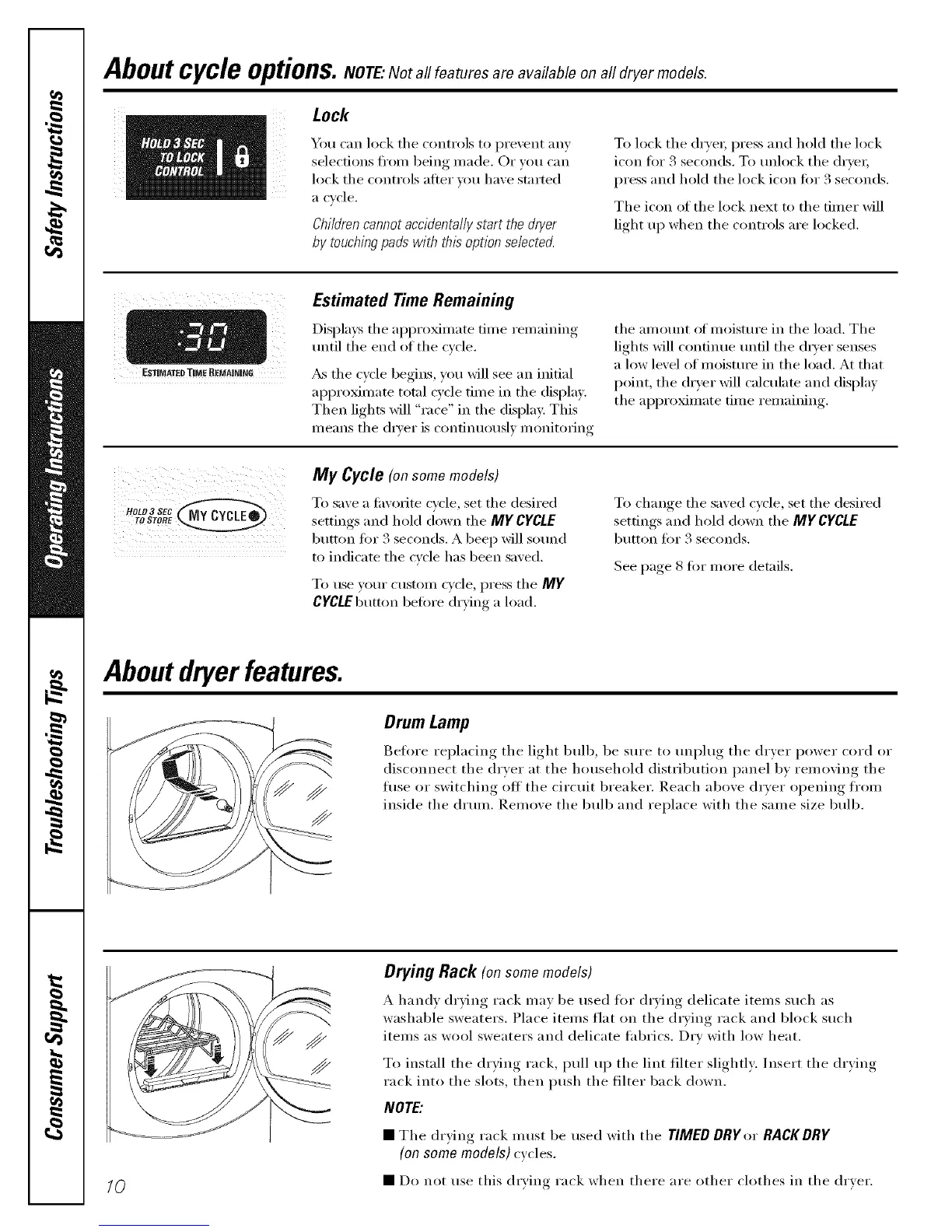 Safety Instructions

Operating Instructions

Troubleshooting Tips

Consumer Support

About cycle options. NOTE: Not all features are available on all dryer models.

HOLD 3 SEC TO LOCK CONTROL

Lock

You can lock the controls to prevent any selections from being made. Or you can lock the controls after you have started a cycle.

Children cannot accidentally start the dryer by touching pads with this option selected.

To lock the dryer, press and hold the lock icon for 3 seconds. To unlock the dryer, press and hold the lock icon for 3 seconds.

The icon of the lock next to the timer will light up when the controls are locked.

:30

ESTIMATED TIME REMAINING

Estimated Time Remaining

Displays the approximate time remaining until the end of the cycle.

As the cycle begins, you will see an initial approximate total cycle time in the display. Then lights will "race" in the display. This means the dryer is continuously monitoring

the amount of moisture in the load. The lights will continue until the dryer senses a low level of moisture in the load. At that point, the dryer will calculate and display the approximate time remaining.

HOLD 3 SEC TO STORE MY CYCLE

My Cycle (on some models)

To save a favorite cycle, set the desired settings and hold down the MY CYCLE button for 3 seconds. A beep will sound to indicate the cycle has been saved.

To use your custom cycle, press the MY CYCLE button before drying a load.

To change the saved cycle, set the desired settings and hold down the MY CYCLE button for 3 seconds.

See page 8 for more details.

About dryer features.

Drum Lamp

Before replacing the light bulb, be sure to unplug the dryer power cord or disconnect the dryer at the household distribution panel by removing the fuse or switching off the circuit breaker. Reach above dryer opening from inside the drum. Remove the bulb and replace with the same size bulb.

Drying Rack (on some models)

A handy drying rack may be used for drying delicate items such as washable sweaters. Place items flat on the drying rack and block such items as wool sweaters and delicate fabrics. Dry with low heat.

To install the drying rack, pull up the lint filter slightly. Insert the drying rack into the slots, then push the filter back down.

NOTE:

■ The drying rack must be used with the TIMED DRY or RACK DRY (on some models) cycles.

■ Do not use this drying rack when there are other clothes in the dryer.

10