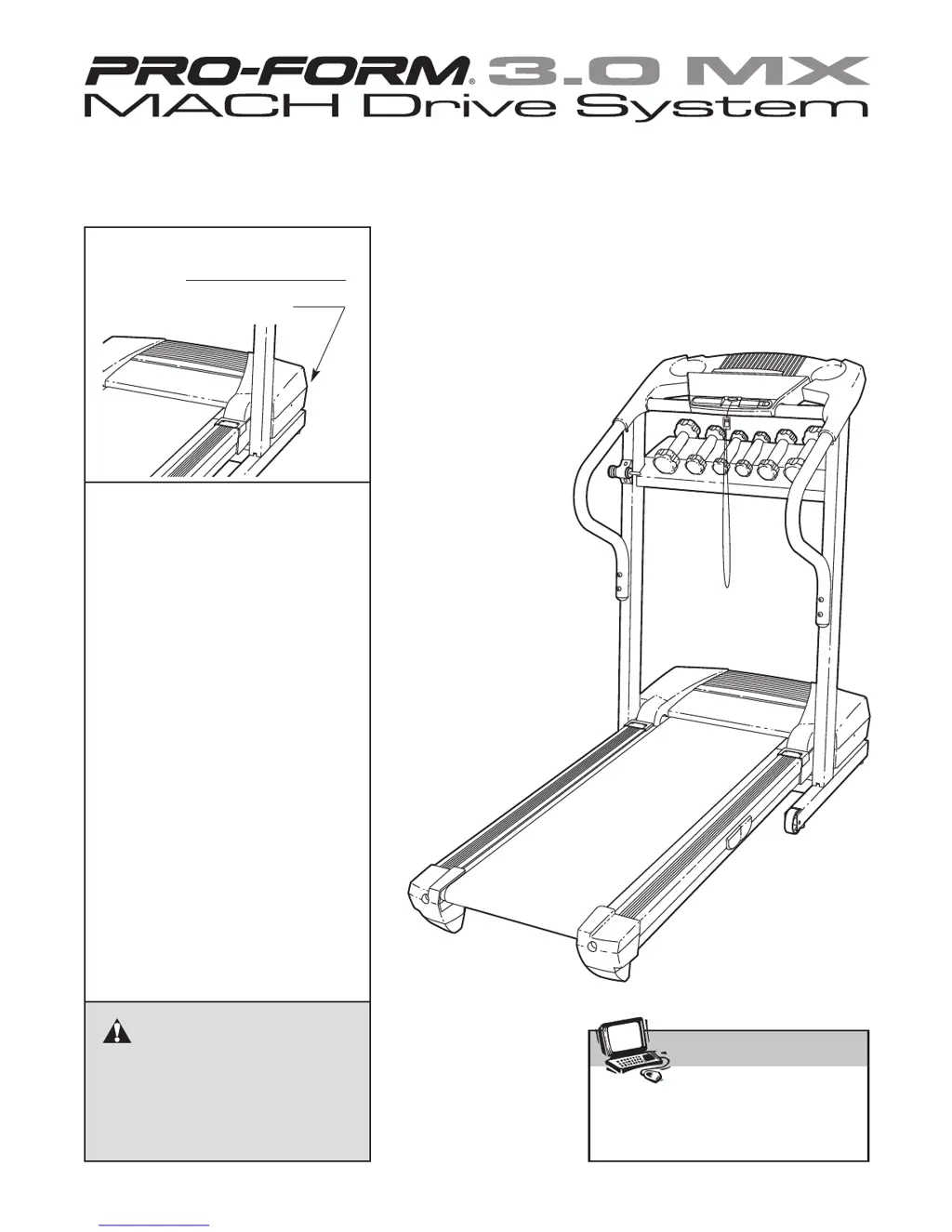 PRO-FORM® 3.0 MX
MACH Drive System