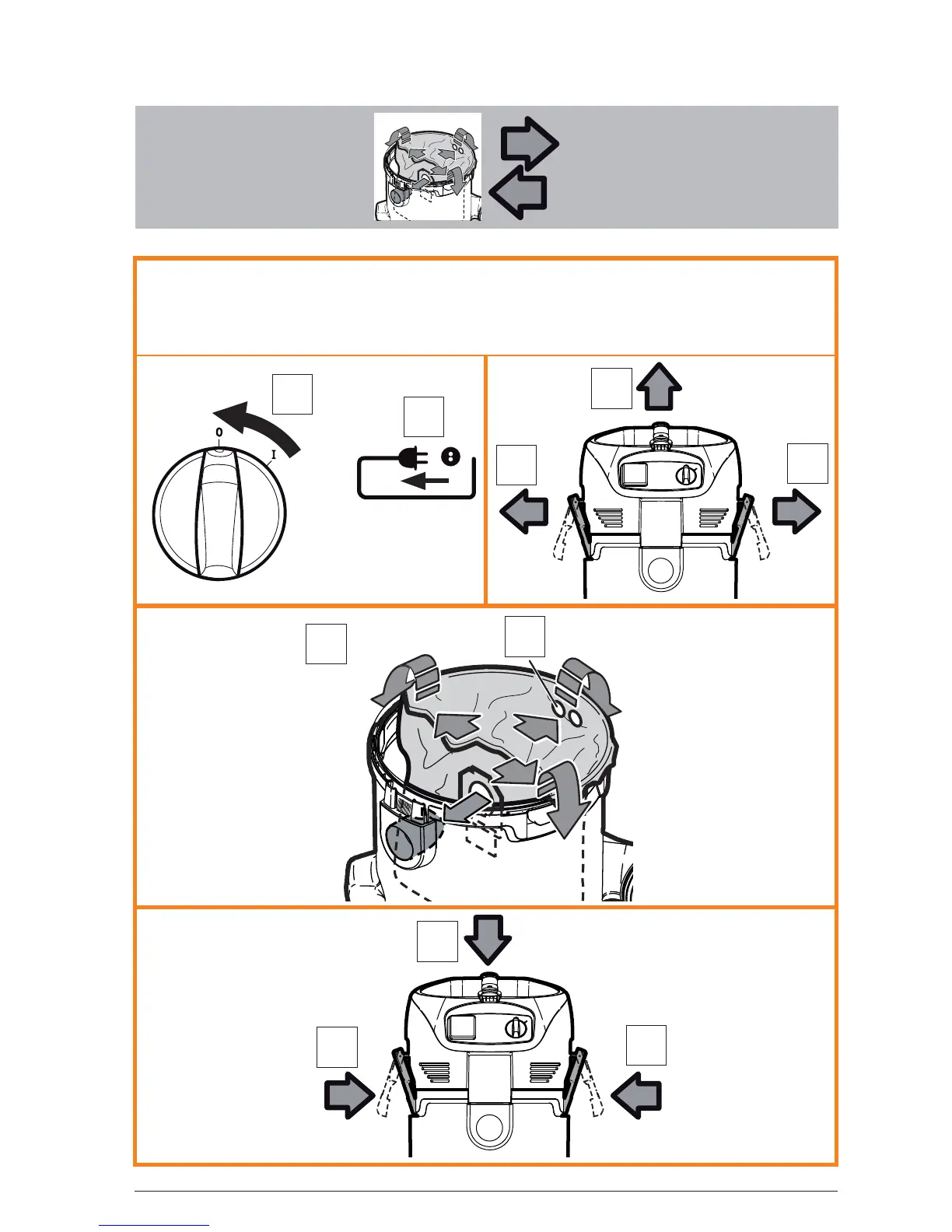 0

I