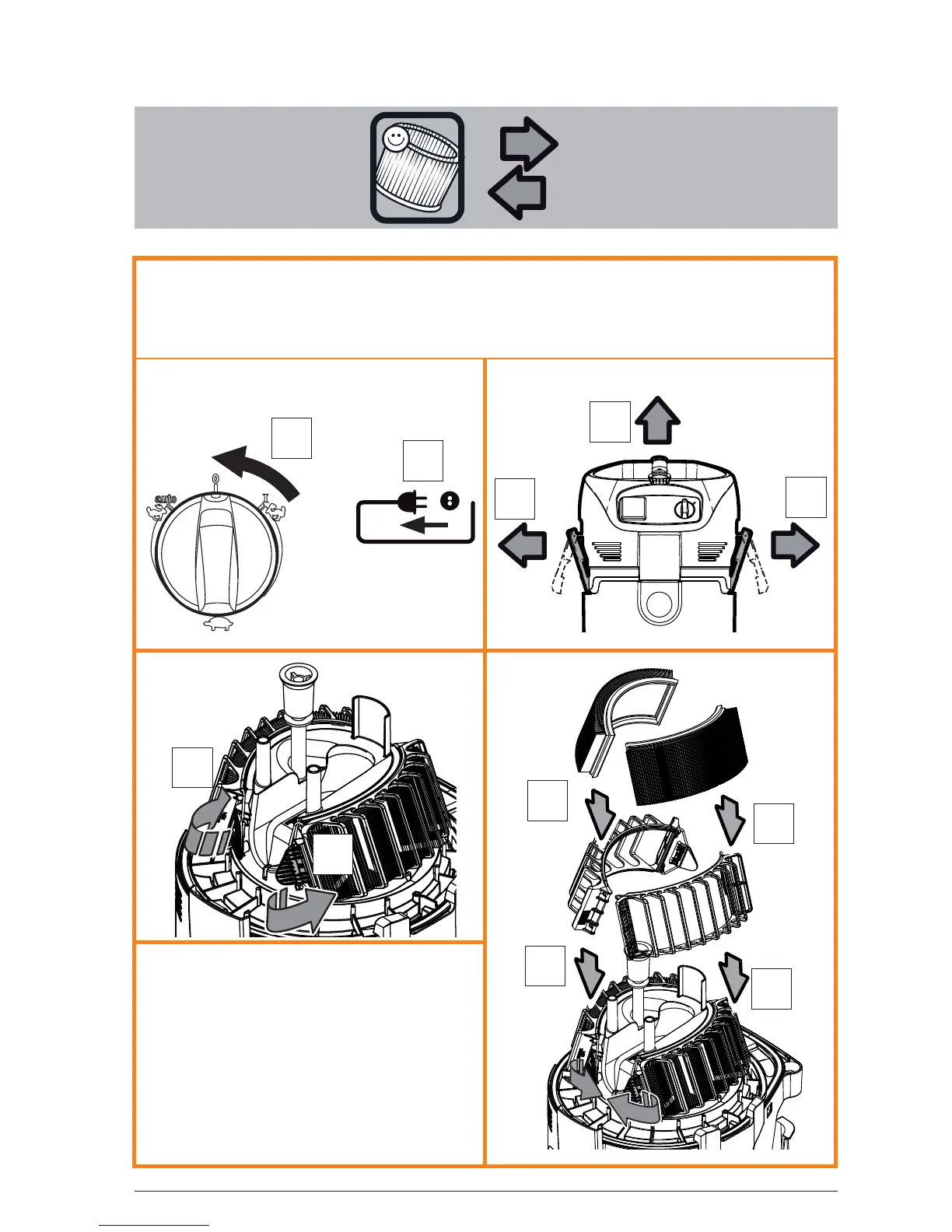 auto

0

I