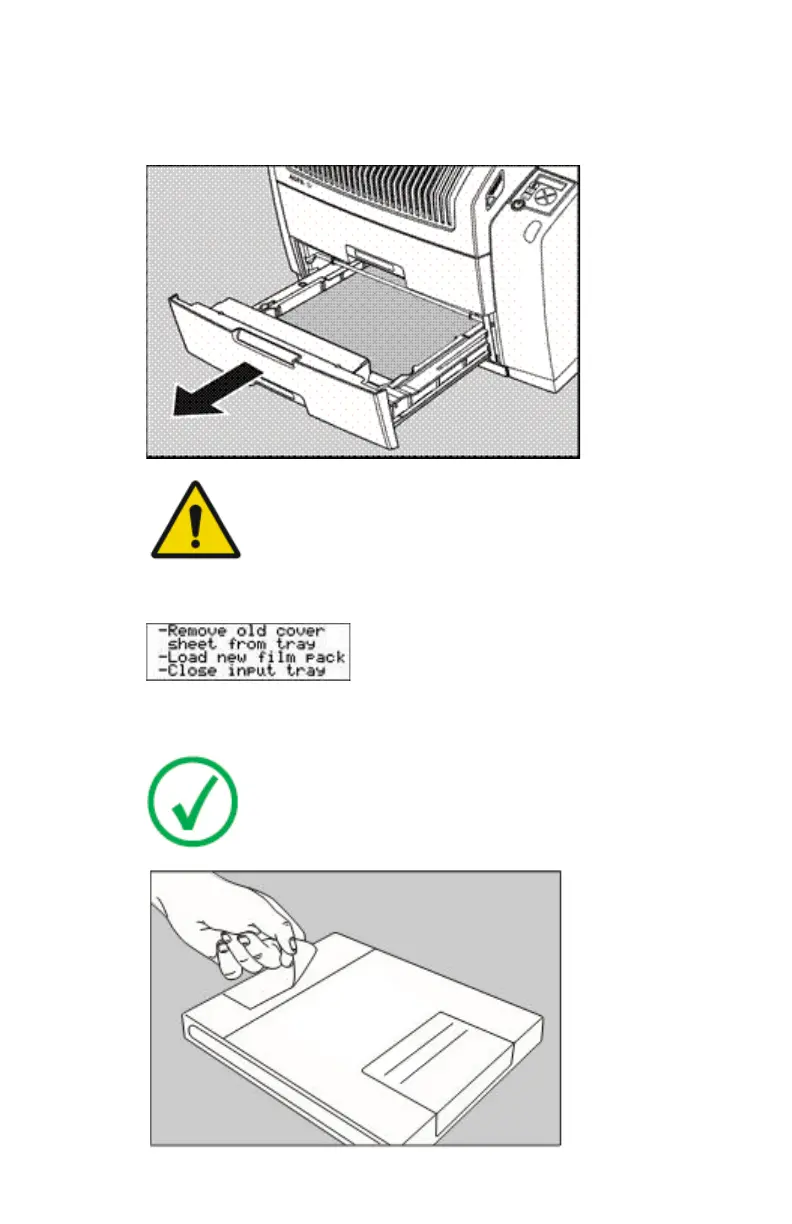 -Remove old cover
 sheet from tray
-Load new film pack
-Close input tray