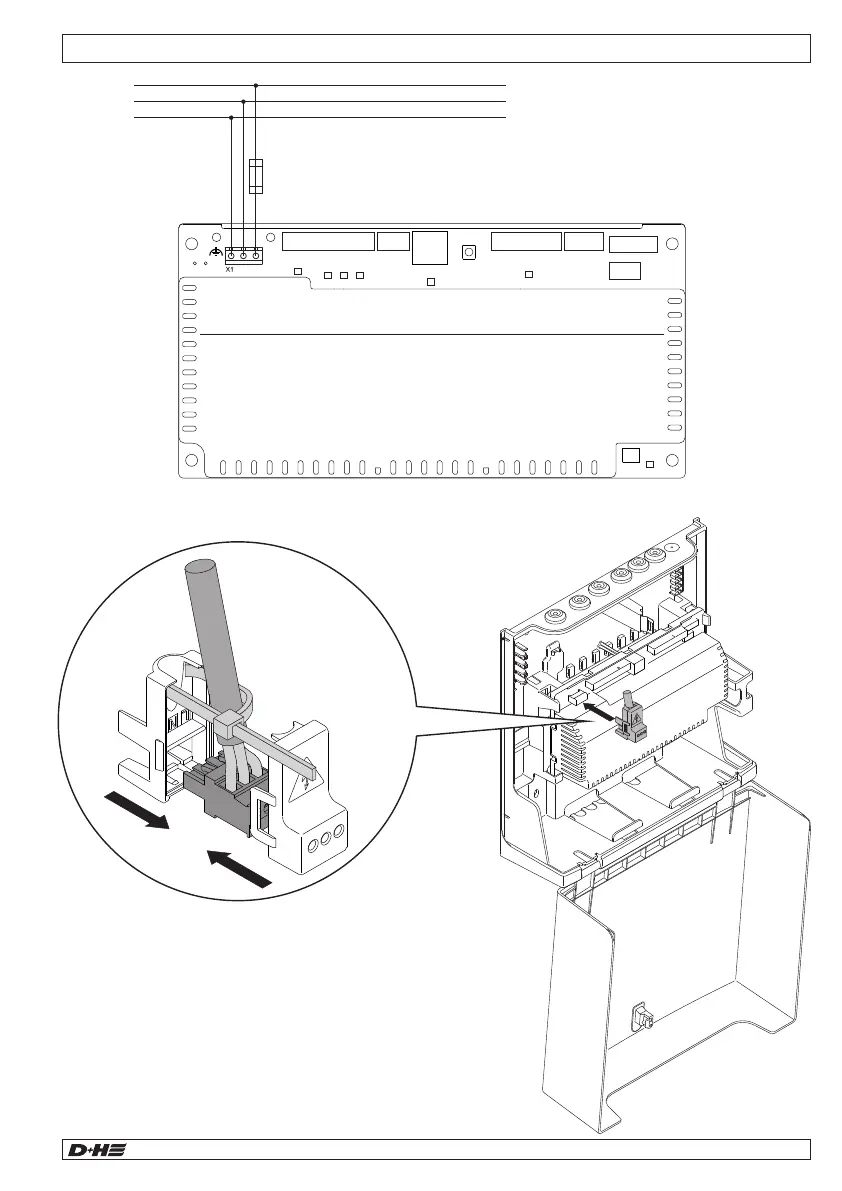 X1

D+H