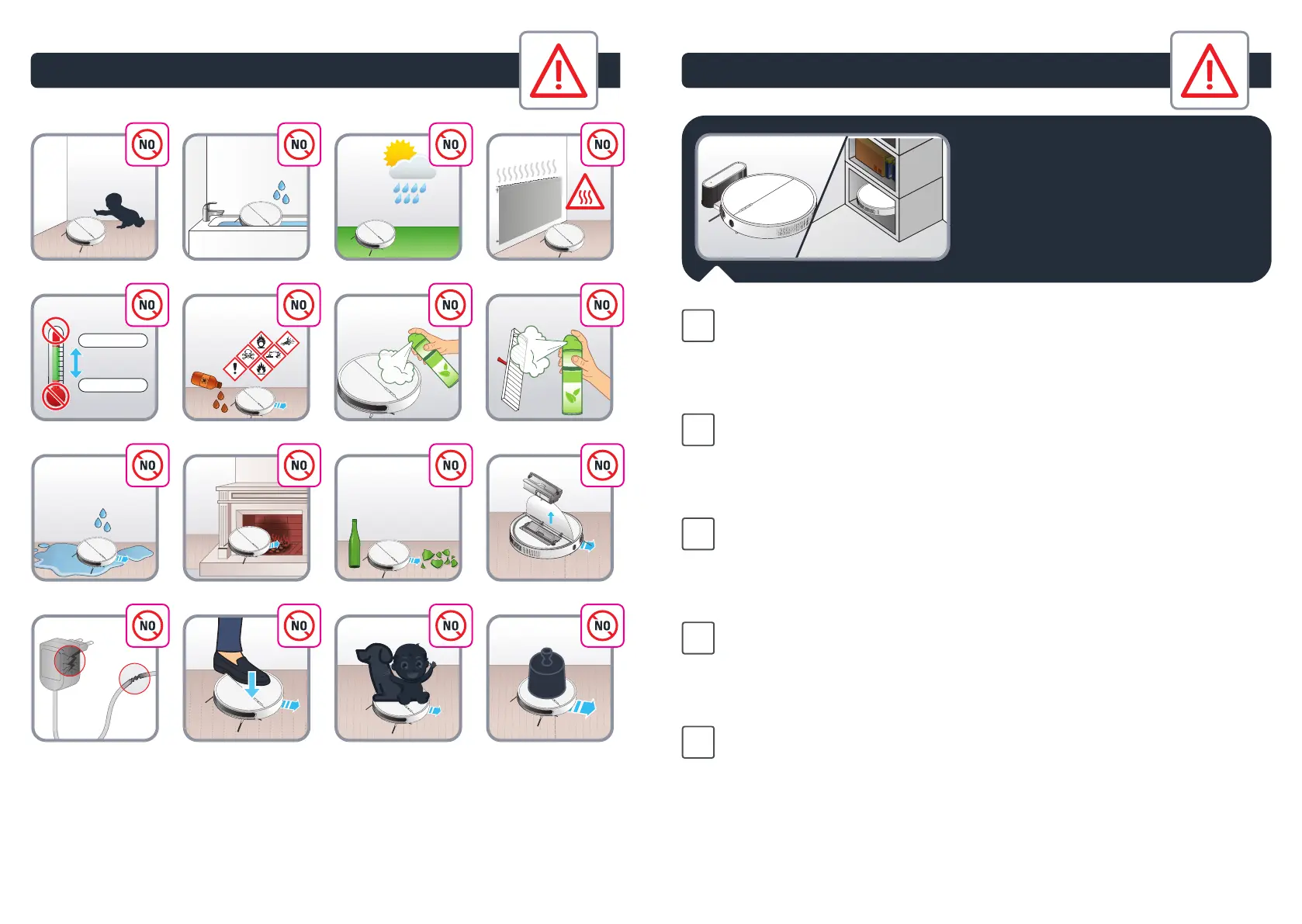 NO

NO

NO

NO

NO

NO

NO

NO

NO

NO

NO

NO

NO

NO

NO

NO