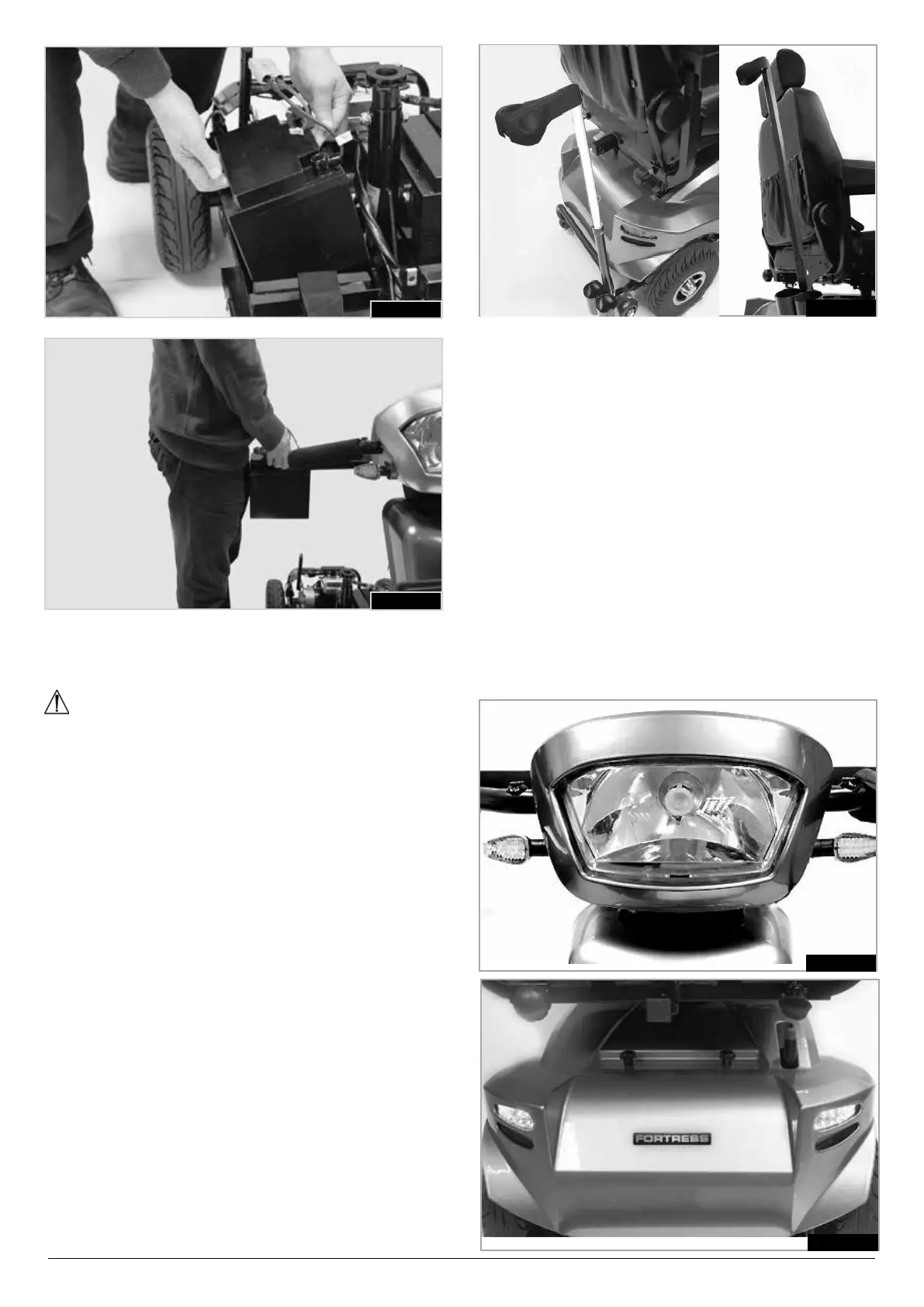 FORTRESS