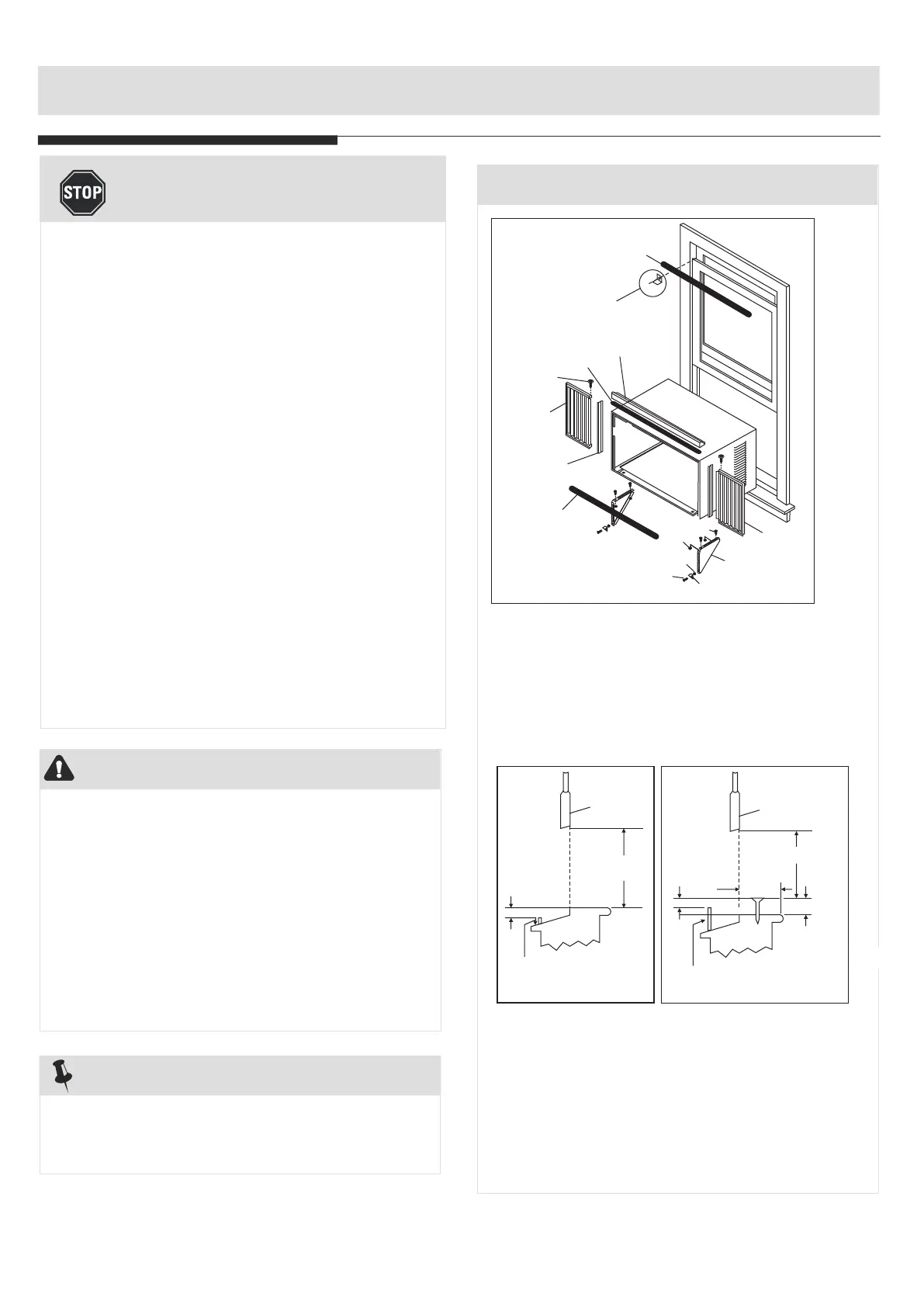 STOP