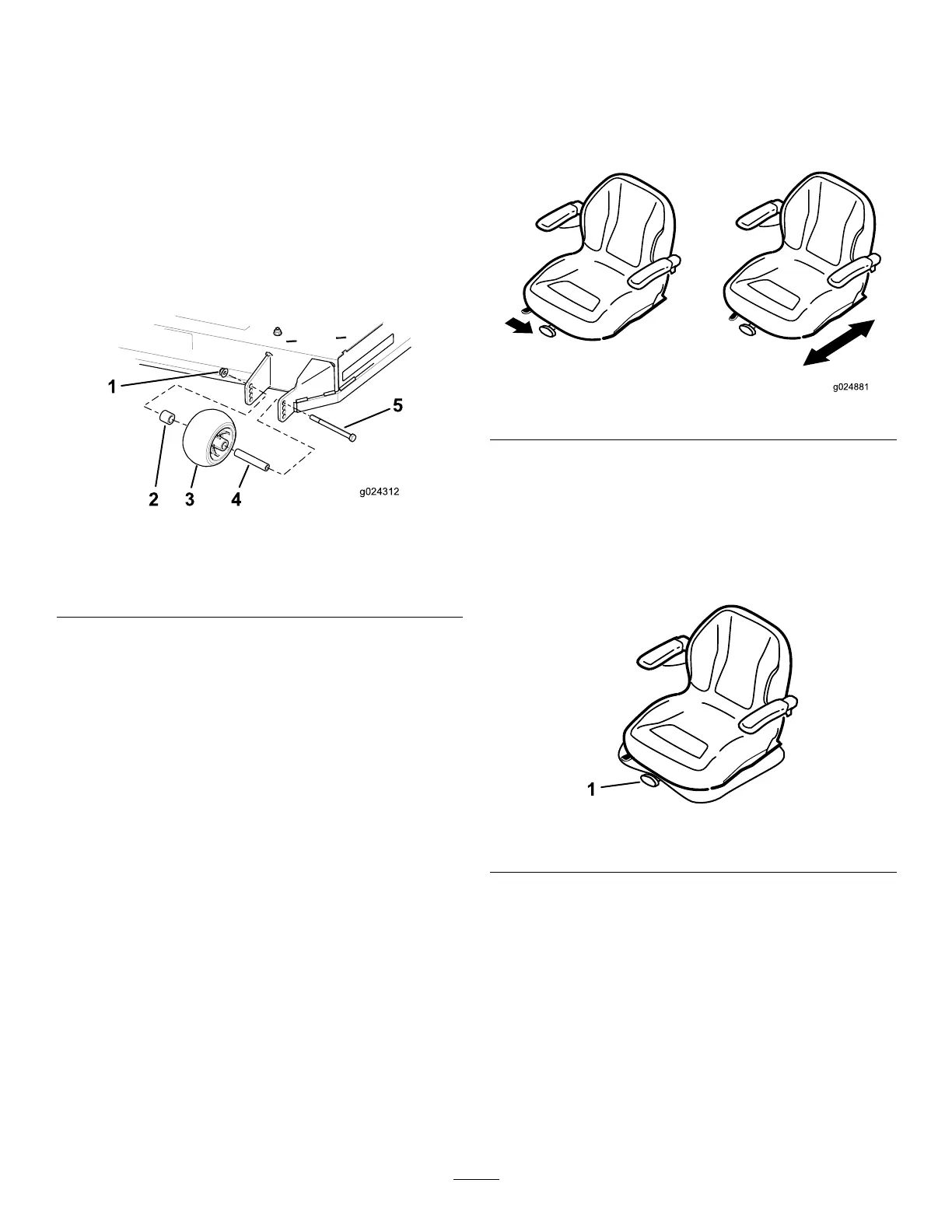 1
2
3
4
5
g024312

g024881

1