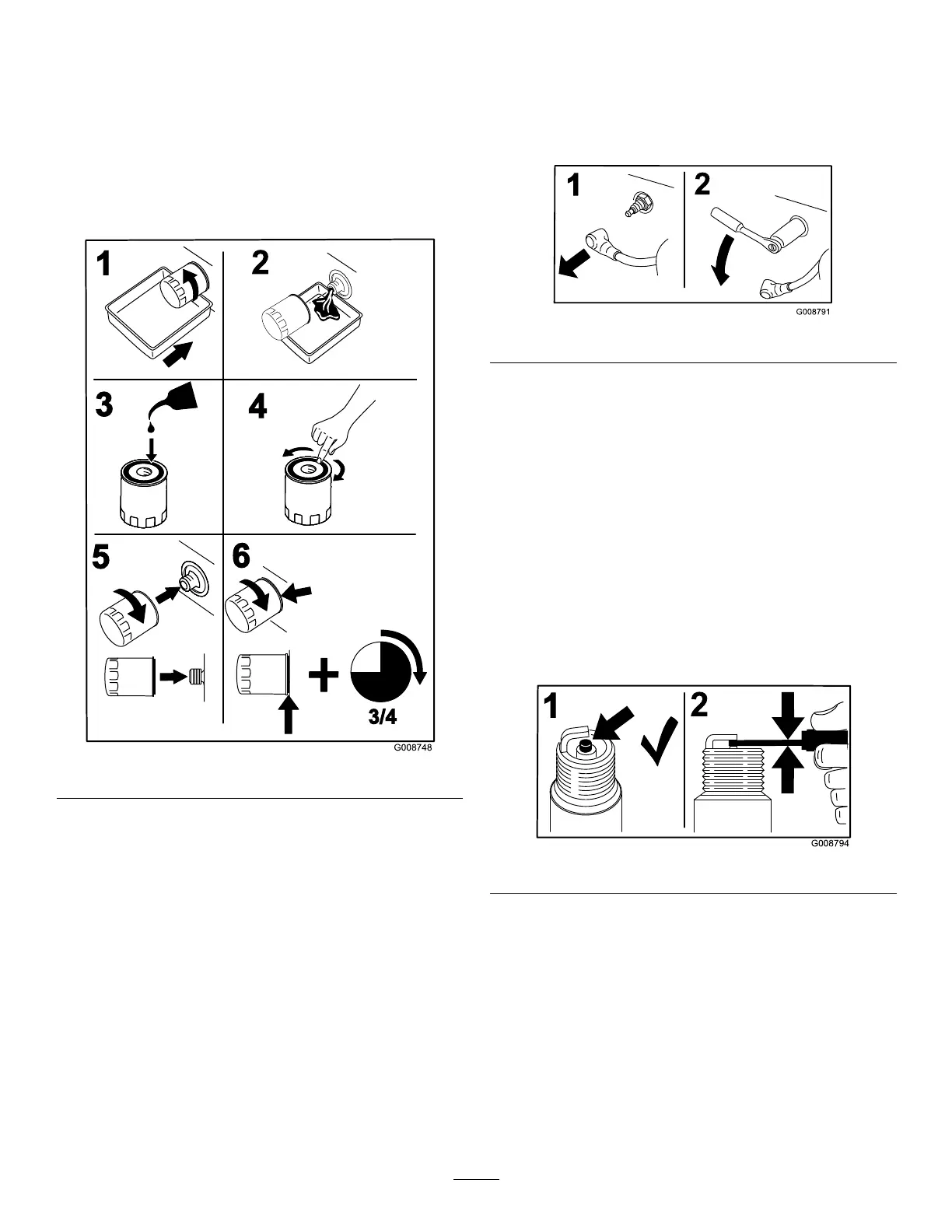 1
2
3
4
5
6
3/4
G008748

1
2
G008791

1
2
G008794