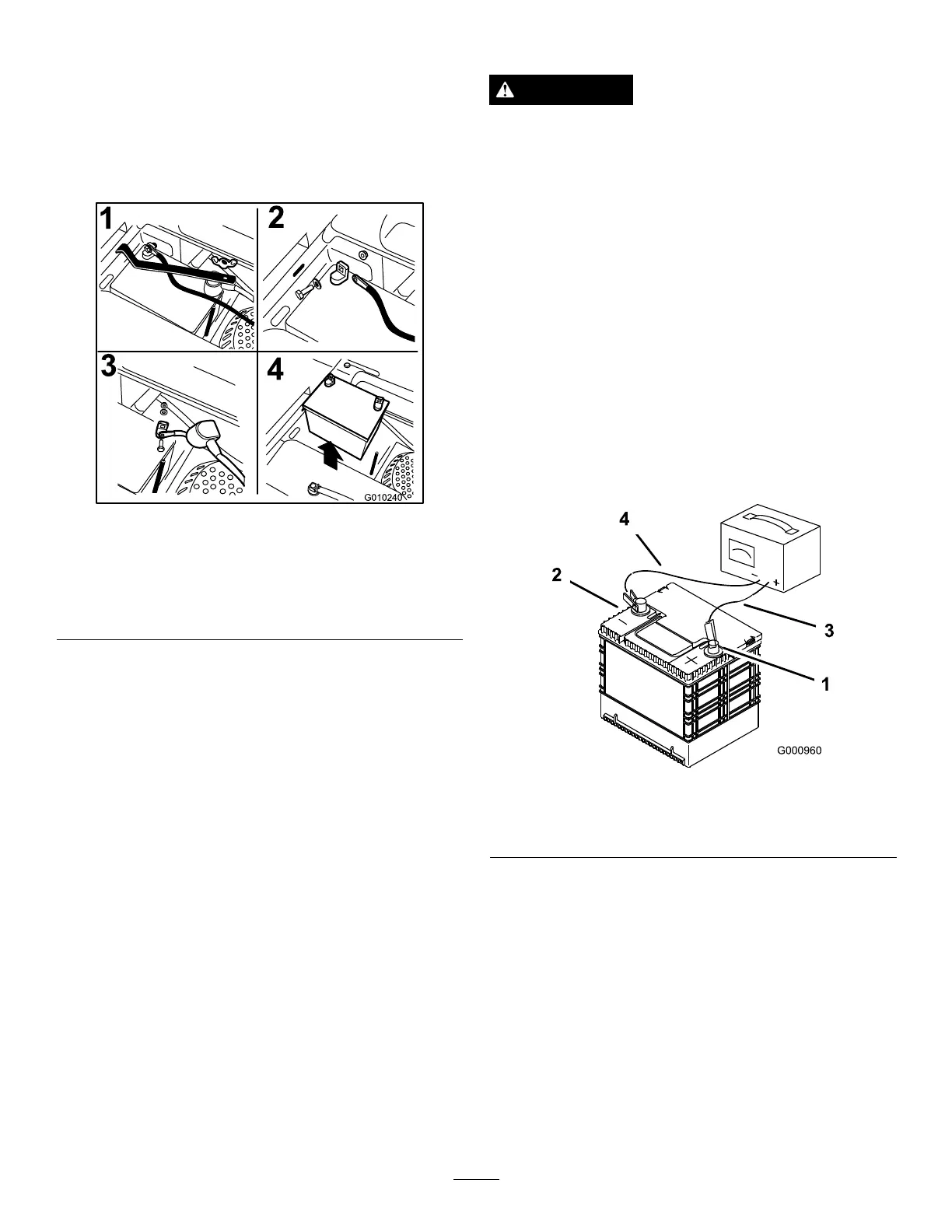 1

2

3

4

G010240

4

2

3

1

G000960